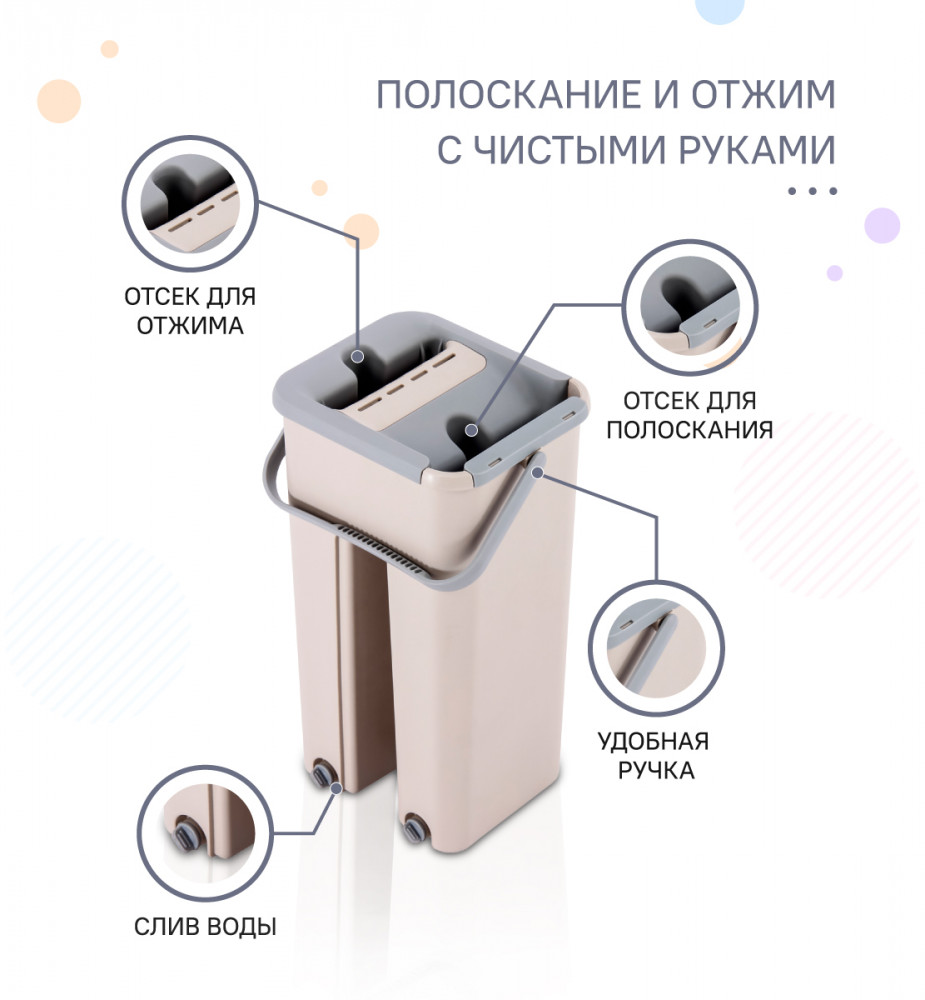 ПОЛОСКАНИЕ И ОТЖИМ С ЧИСТЫМИ РУКАМИ

ОТСЕК ДЛЯ ОТЖИМА

ОТСЕК ДЛЯ ПОЛОСКАНИЯ

УДОБНАЯ РУЧКА

СЛИВ ВОДЫ