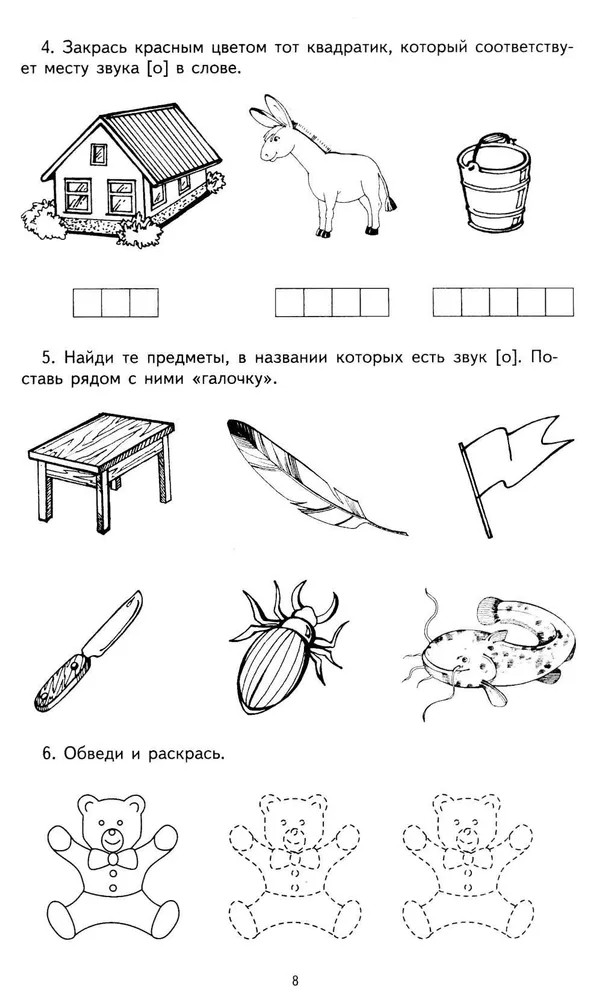 4. Закрась красным цветом тот квадратик, который соответствует месту звука [о] в слове.

5. Найди те предметы, в названии которых есть звук [о]. Поставь рядом с ними «галочку».

6. Обведи и раскрась.

8