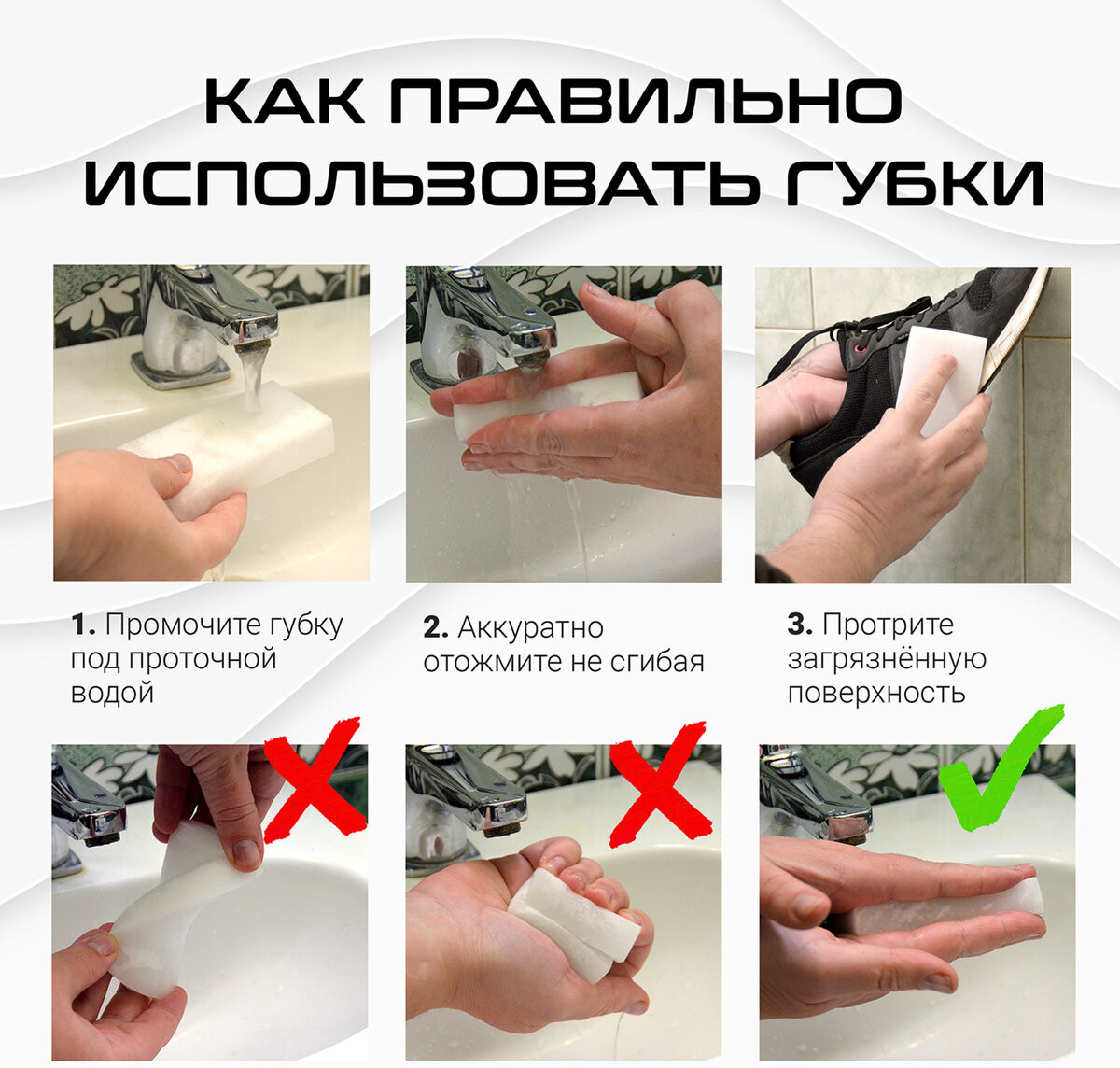 КАК ПРАВИЛЬНО ИСПОЛЬЗОВАТЬ ГУБКИ

1. Промочите губку под проточной водой

2. Аккуратно отожмите не сгибая

3. Протрите загрязнённую поверхность