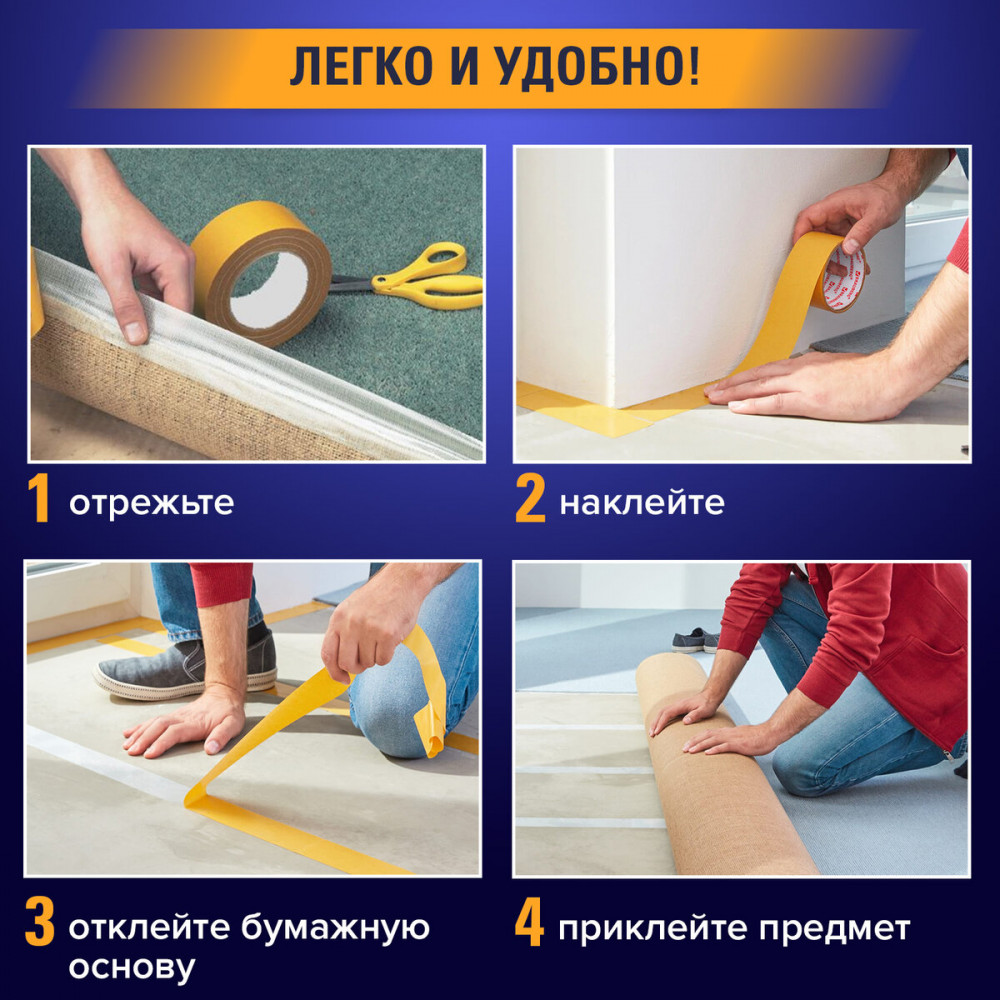 ЛЕГКО И УДОБНО!

1 отрежьте

2 наклейте

3 отклейте бумажную основу

4 приклейте предмет