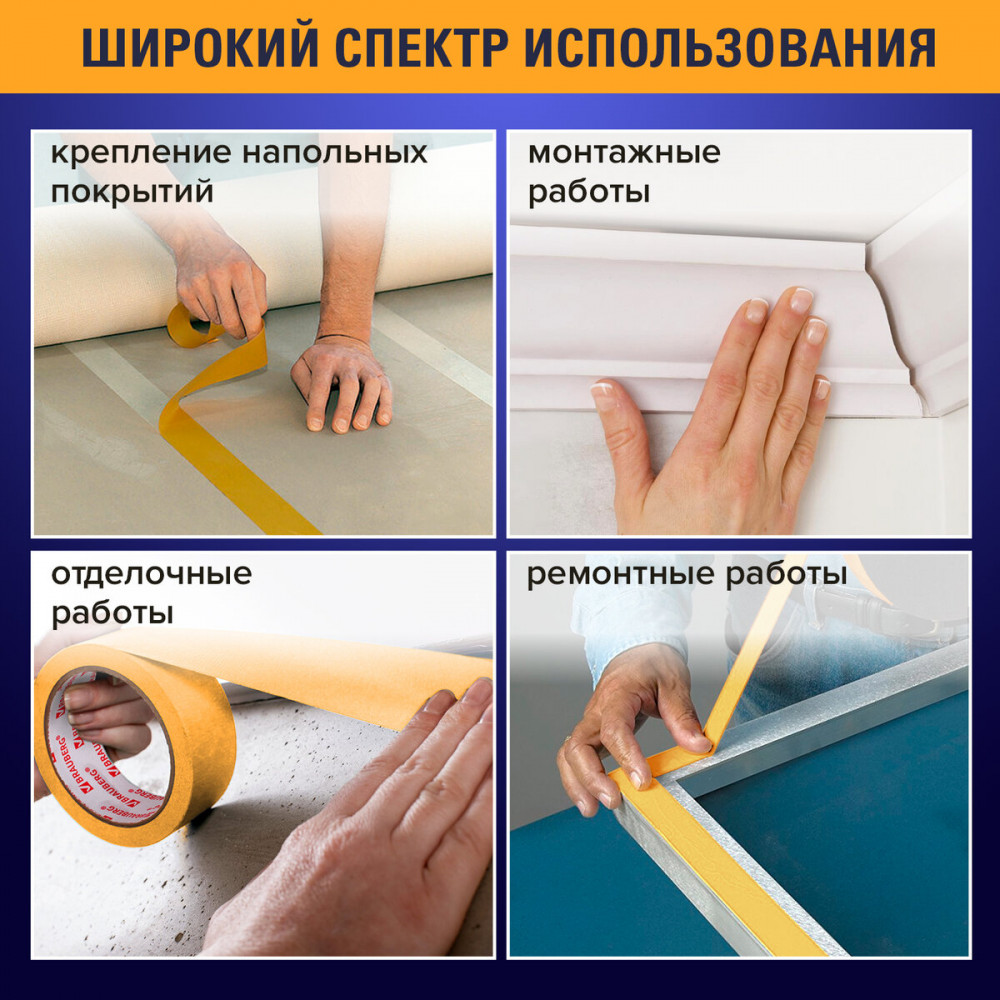 ШИРОКИЙ СПЕКТР ИСПОЛЬЗОВАНИЯ

крепление напольных покрытий

монтажные работы

отделочные работы

BRAUBERG BRAUBERG

ремонтные работы