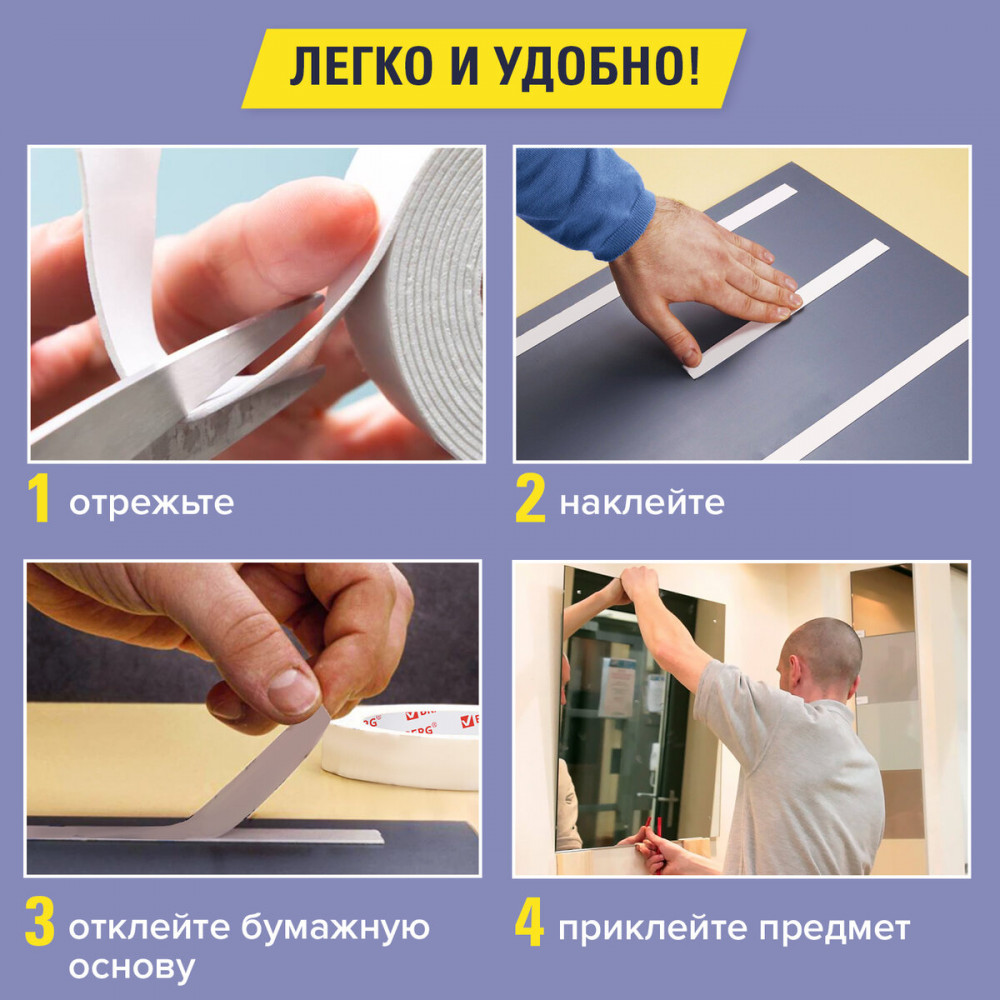 ЛЕГКО И УДОБНО!

1 отрежьте

2 наклейте

3 отклейте бумажную основу

4 приклейте предмет