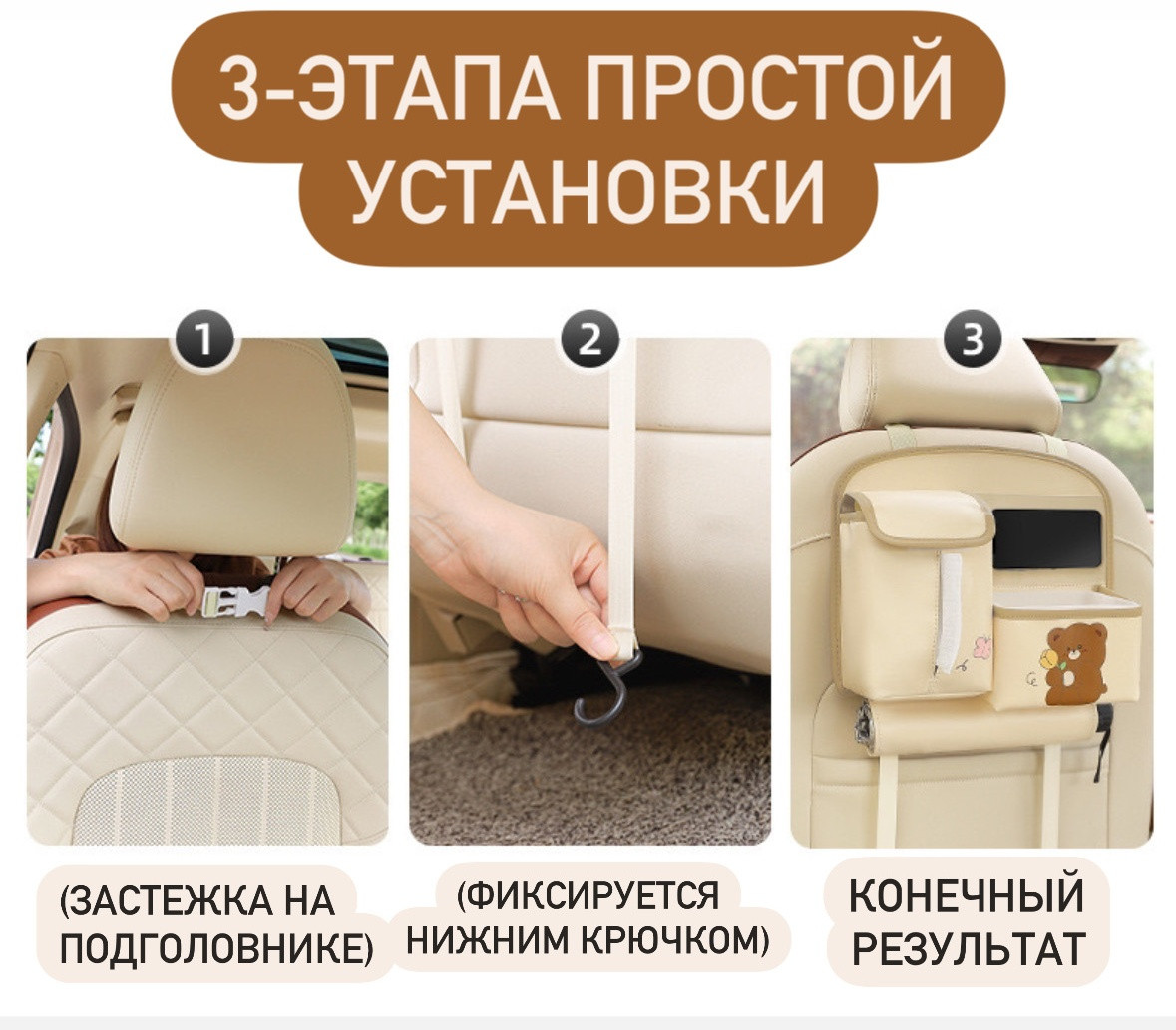 3-ЭТАПА ПРОСТОЙ УСТАНОВКИ

1

2

3

(ЗАСТЕЖКА НА ПОДГОЛОВНИКЕ)

(ФИКСИРУЕТСЯ НИЖНИМ КРЮЧКОМ)

КОНЕЧНЫЙ РЕЗУЛЬТАТ