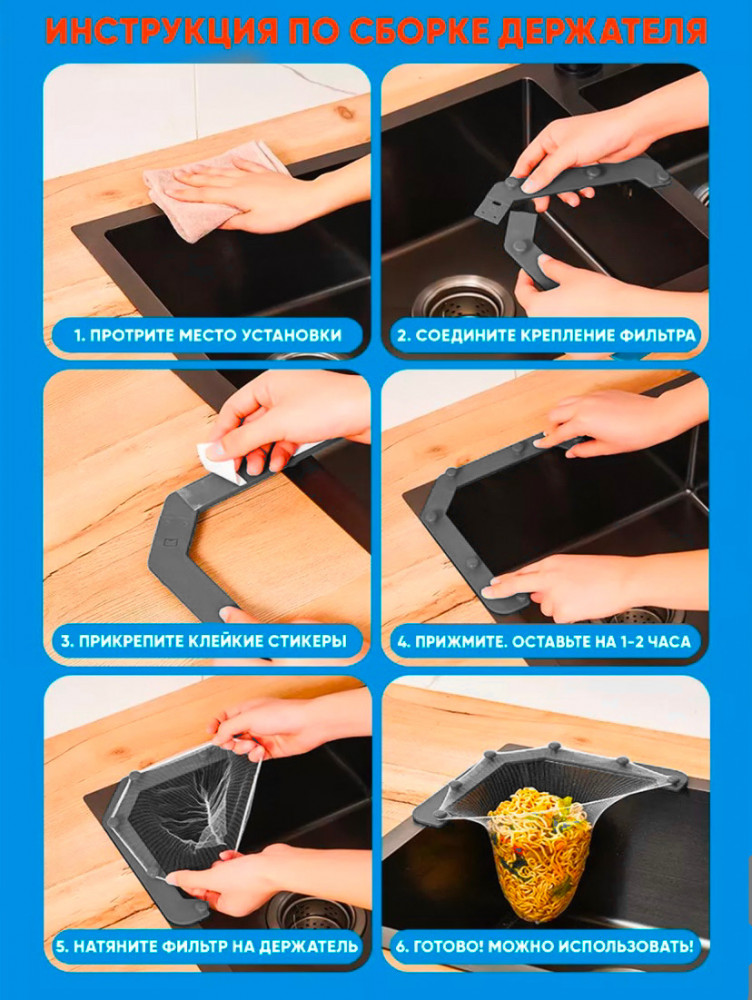 ИНСТРУКЦИЯ ПО СБОРКЕ ДЕРЖАТЕЛЯ

1. ПРОТРИТЕ МЕСТО УСТАНОВКИ

2. СОЕДИНИТЕ КРЕПЛЕНИЕ ФИЛЬТРА

3. ПРИКРЕПИТЕ КЛЕЙКИЕ СТИКЕРЫ

4. ПРИЖМИТЕ. ОСТАВЬТЕ НА 1-2 ЧАСА

5. НАТЯНИТЕ ФИЛЬТР НА ДЕРЖАТЕЛЬ

6. ГОТОВО! МОЖНО ИСПОЛЬЗОВАТЬ!