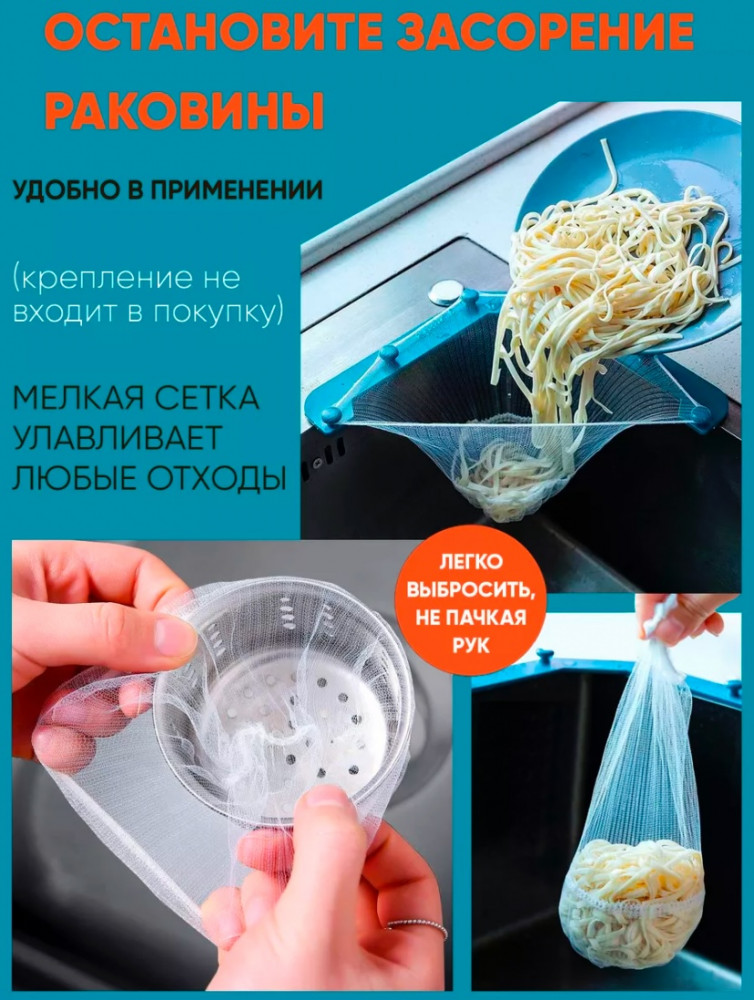 ОСТАНОВИТЕ ЗАСОРЕНИЕ РАКОВИНЫ

УДОБНО В ПРИМЕНЕНИИ

(крепление не входит в покупку)

МЕЛКАЯ СЕТКА УЛАВЛИВАЕТ ЛЮБЫЕ ОТХОДЫ

ЛЕГКО ВЫБРОСИТЬ, НЕ ПАЧКАЯ РУК