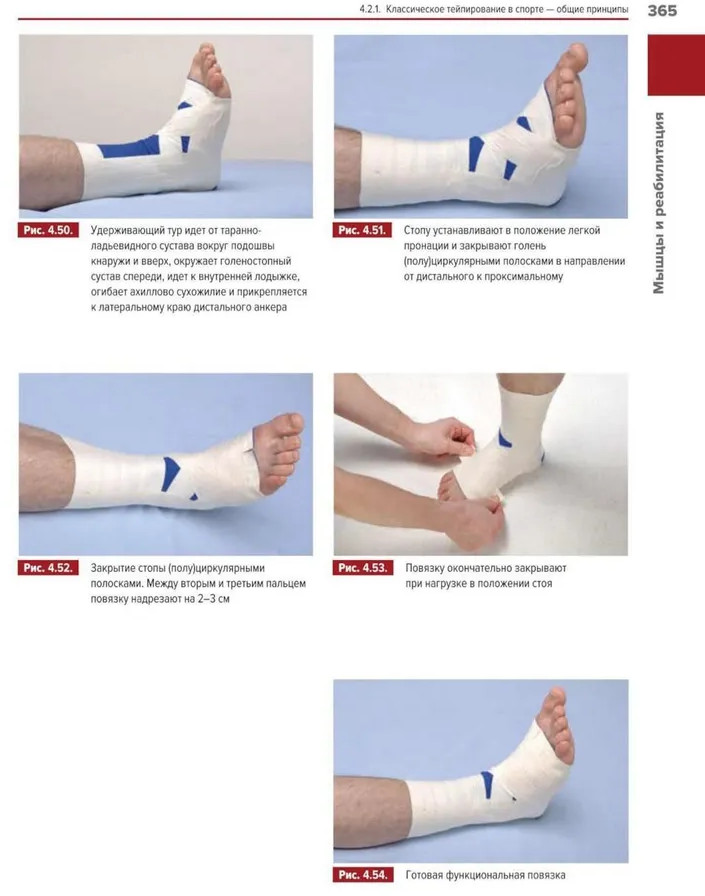 4.2.1. Классическое тейпирование в спорте — общие принципы 365

Мышцы и реабилитация

Рис. 4.50. Удерживающий тур идет от таранно-ладьевидного сустава вокруг подошвы кнаружи и вверх, окружает голеностопный сустав спереди, идет к внутренней лодыжке, огибает ахиллово сухожилие и прикрепляется к латеральному краю дистального анкера

Рис. 4.51. Стопу устанавливают в положение легкой пронации и закрывают голень (полу)циркулярными полосками в направлении от дистального к проксимальному

Рис. 4.52. Закрытие стопы (полу)циркулярными полосками. Между вторым и третьим пальцем повязку надрезают на 2–3 см

Рис. 4.53. Повязку окончательно закрывают при нагрузке в положении стоя

Рис. 4.54. Готовая функциональная повязка