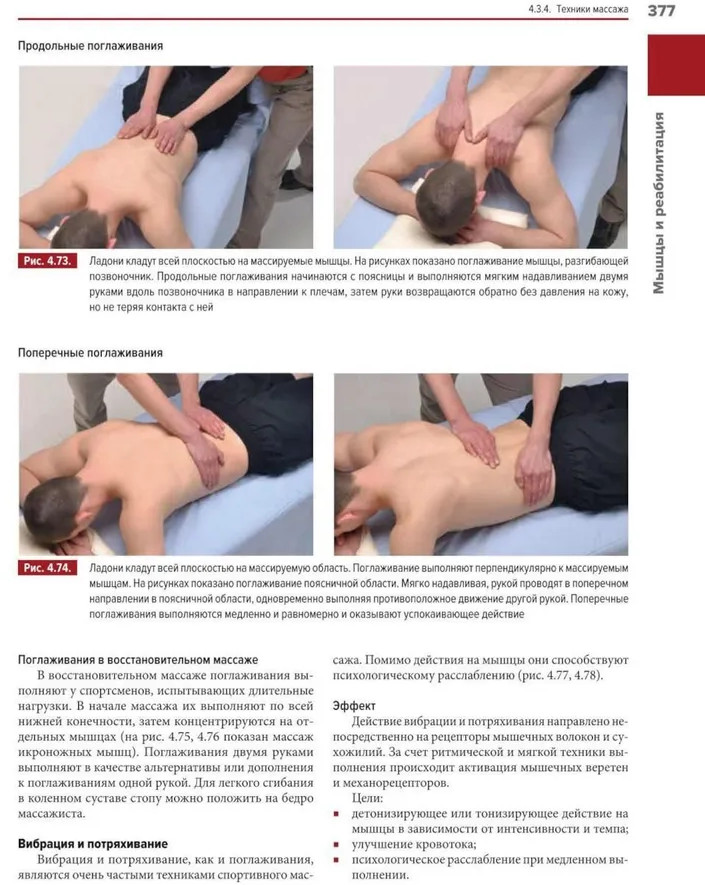 4.3.4. Техники массажа 377

Мышцы и реабилитация

Продольные поглаживания

Рис. 4.73. Ладони кладут всей плоскостью на массируемые мышцы. На рисунках показано поглаживание мышцы, разгибающей позвоночник. Продольные поглаживания начинаются с поясницы и выполняются мягким надавливанием двумя руками вдоль позвоночника в направлении к плечам, затем руки возвращаются обратно без давления на кожу, но не теряя контакта с ней

Поперечные поглаживания

Рис. 4.74. Ладони кладут всей плоскостью на массируемую область. Поглаживание выполняют перпендикулярно к массируемым мышцам. На рисунках показано поглаживание поясничной области. Мягко надавливая, рукой проводят в поперечном направлении в поясничной области, одновременно выполняя противоположное движение другой рукой. Поперечные поглаживания выполняются медленно и равномерно и оказывают успокаивающее действие

Поглаживания в восстановительном массаже

В восстановительном массаже поглаживания выполняют у спортсменов, испытывающих длительные нагрузки. В начале массажа их выполняют по всей нижней конечности, затем концентрируются на отдельных мышцах (на рис. 4.75, 4.76 показан массаж икроножных мышц). Поглаживания двумя руками выполняют в качестве альтернативы или дополнения к поглаживаниям одной рукой. Для легкого сгибания в коленном суставе стопу можно положить на бедро массажиста.

Вибрация и потряхивание

Вибрация и потряхивание, как и поглаживания, являются очень частыми техниками спортивного массажа. Помимо действия на мышцы они способствуют психологическому расслаблению (рис. 4.77, 4.78).

Эффект

Действие вибрации и потряхивания направлено непосредственно на рецепторы мышечных волокон и сухожилий. За счет ритмической и мягкой техники выполнения происходит активация мышечных веретен и механорецепторов.

Цели:
▪ детонизирующее или тонизирующее действие на мышцы в зависимости от интенсивности и темпа;
▪ улучшение кровотока;
▪ психологическое расслабление при медленном выполнении.