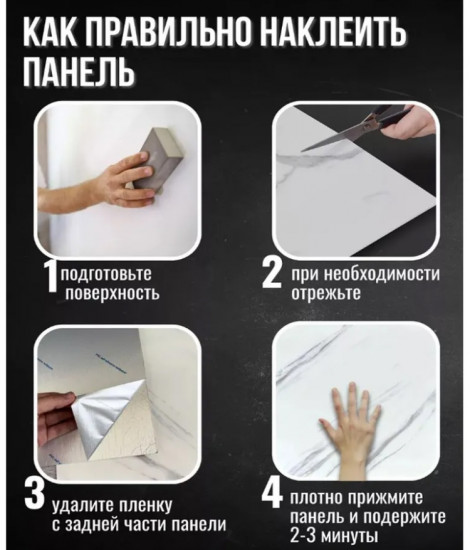 КАК ПРАВИЛЬНО НАКЛЕИТЬ ПАНЕЛЬ

1 подготовьте поверхность

2 при необходимости отрежьте

3 удалите пленку с задней части панели

4 плотно прижмите панель и подержите 2-3 минуты