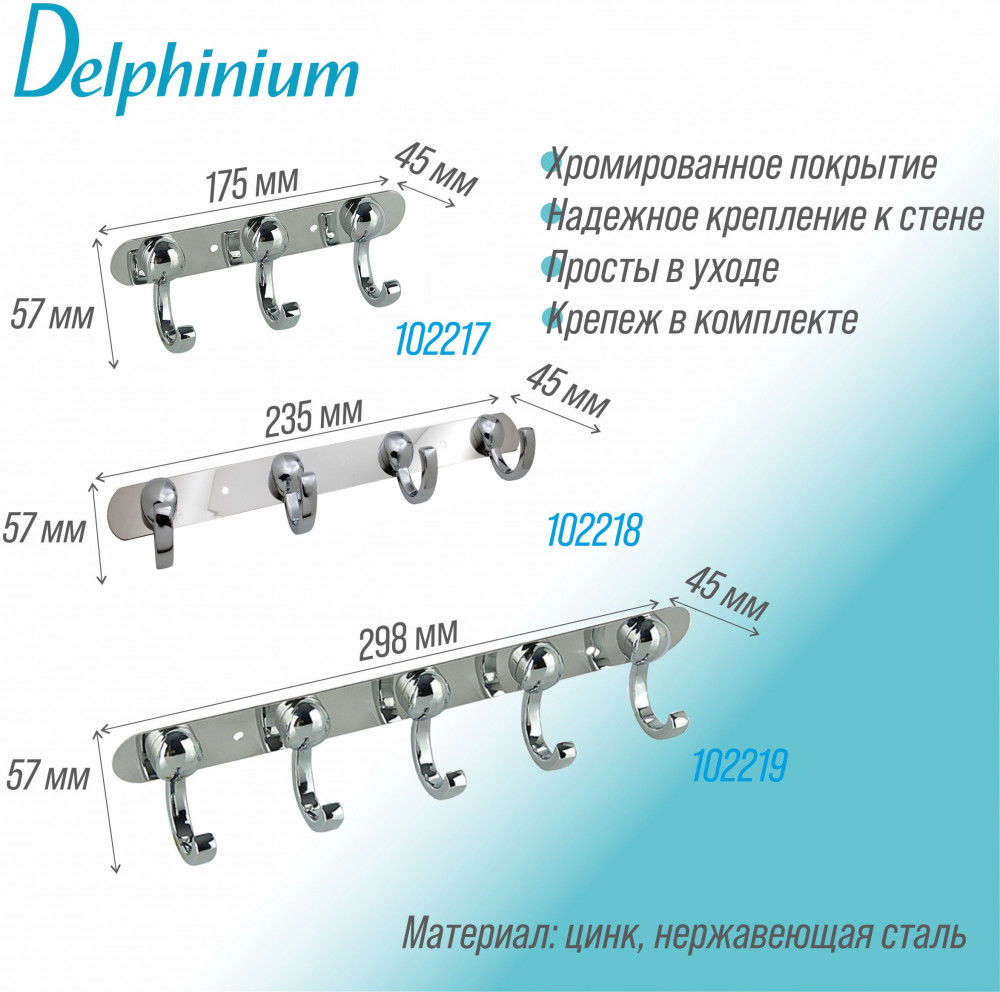 Delphinium

Хромированное покрытие
Надежное крепление к стене
Просты в уходе
Крепеж в комплекте

175 мм
45 мм
57 мм
102217

235 мм
45 мм
57 мм
102218

298 мм
45 мм
57 мм
102219

Материал: цинк, нержавеющая сталь