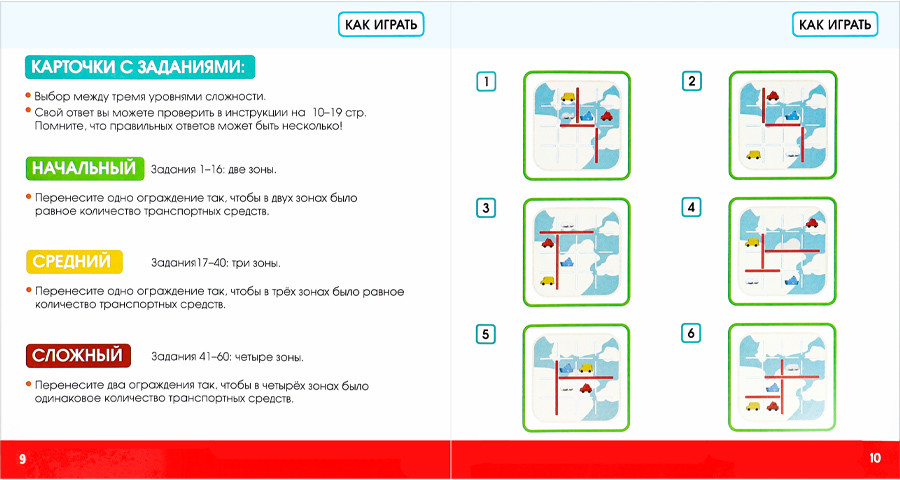 КАК ИГРАТЬ

КАРТОЧКИ С ЗАДАНИЯМИ:

• Выбор между тремя уровнями сложности.
• Свой ответ вы можете проверить в инструкции на 10–19 стр. Помните, что правильных ответов может быть несколько!

НАЧАЛЬНЫЙ Задания 1–16: две зоны.

• Перенесите одно ограждение так, чтобы в двух зонах было равное количество транспортных средств.

СРЕДНИЙ Задания17–40: три зоны.

• Перенесите одно ограждение так, чтобы в трёх зонах было равное количество транспортных средств.

СЛОЖНЫЙ Задания 41–60: четыре зоны.

• Перенесите два ограждения так, чтобы в четырёх зонах было одинаковое количество транспортных средств.

9

КАК ИГРАТЬ

1

2

3

4

5

6

10