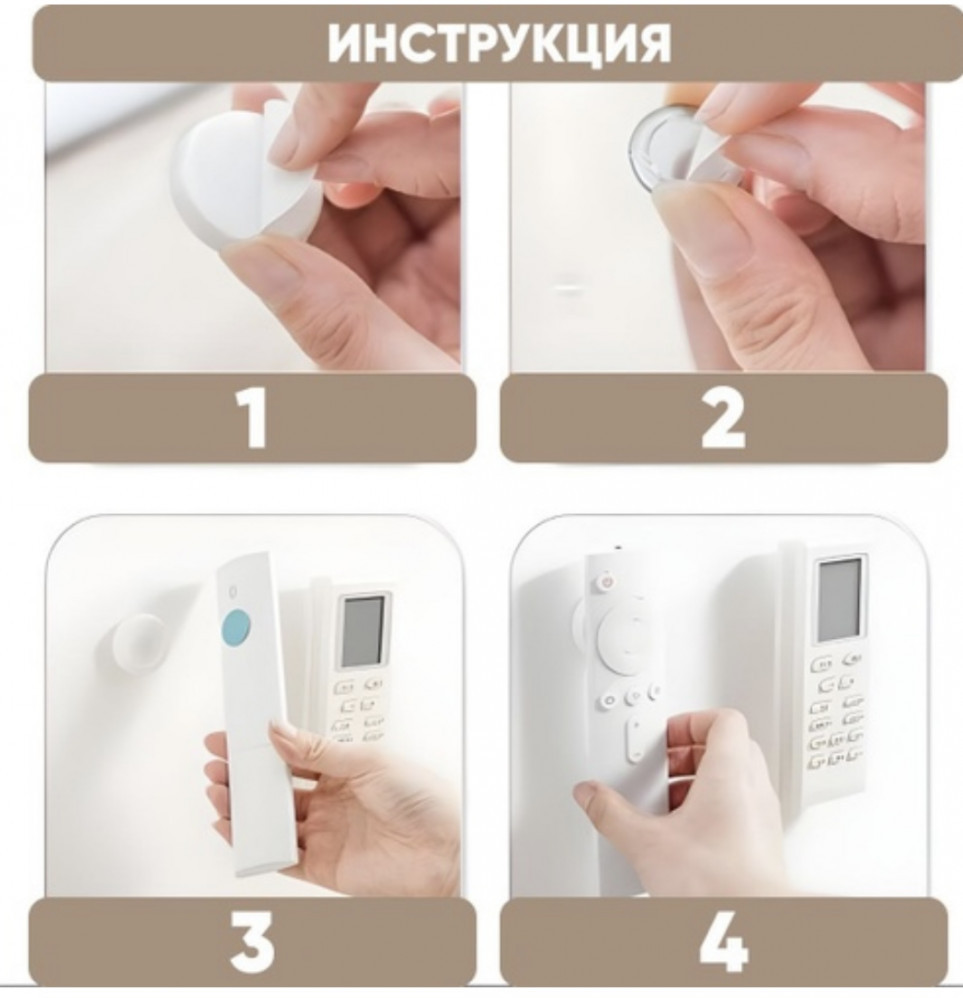 ИНСТРУКЦИЯ

1

2

3

4