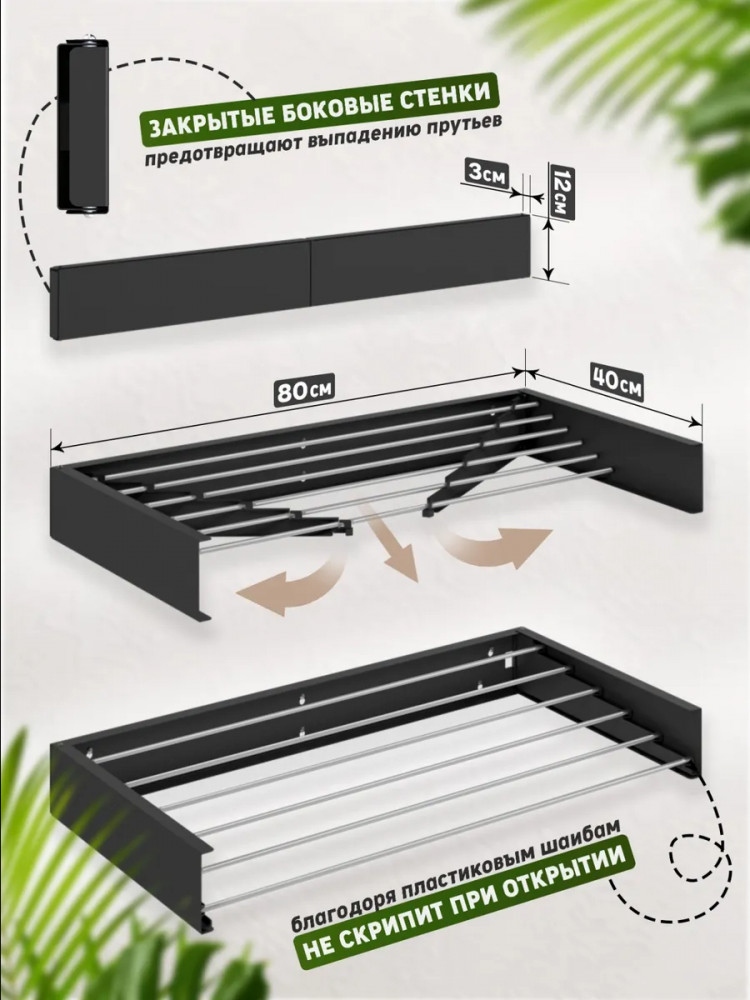 ЗАКРЫТЫЕ БОКОВЫЕ СТЕНКИ
предотвращают выпадению прутьев

3см
12см

80см
40см

благодоря пластиковым шайбам
НЕ СКРИПИТ ПРИ ОТКРЫТИИ