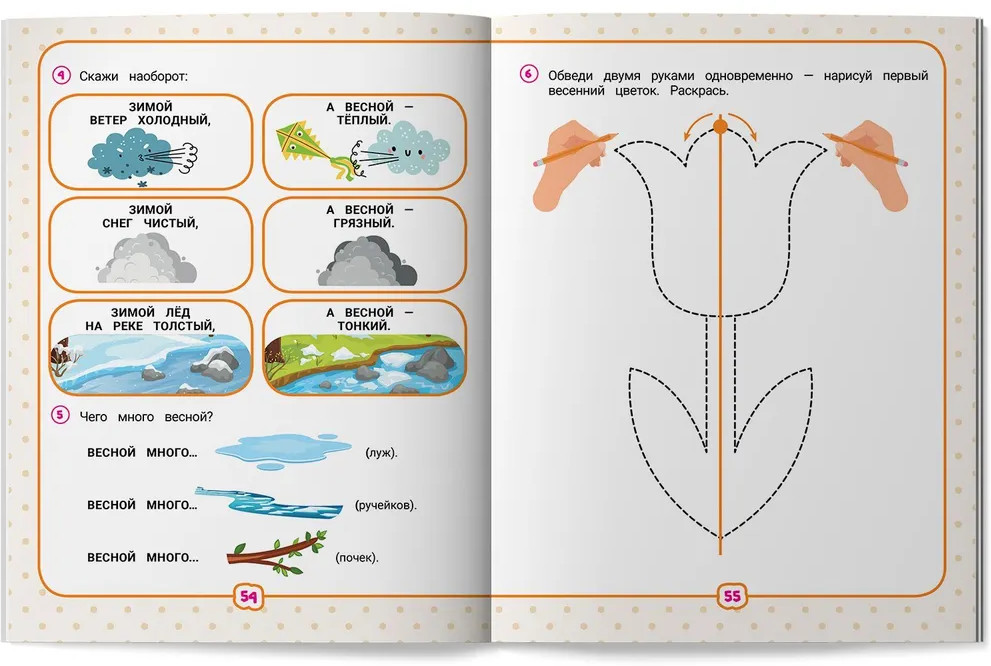 4 Скажи наоборот:

ЗИМОЙ ВЕТЕР ХОЛОДНЫЙ,

А ВЕСНОЙ — ТЁПЛЫЙ.

ЗИМОЙ СНЕГ ЧИСТЫЙ,

А ВЕСНОЙ — ГРЯЗНЫЙ.

ЗИМОЙ ЛЁД НА РЕКЕ ТОЛСТЫЙ,

А ВЕСНОЙ — ТОНКИЙ.

5 Чего много весной?

ВЕСНОЙ МНОГО... (луж).

ВЕСНОЙ МНОГО... (ручейков).

ВЕСНОЙ МНОГО... (почек).

54

6 Обведи двумя руками одновременно — нарисуй первый весенний цветок. Раскрась.

55