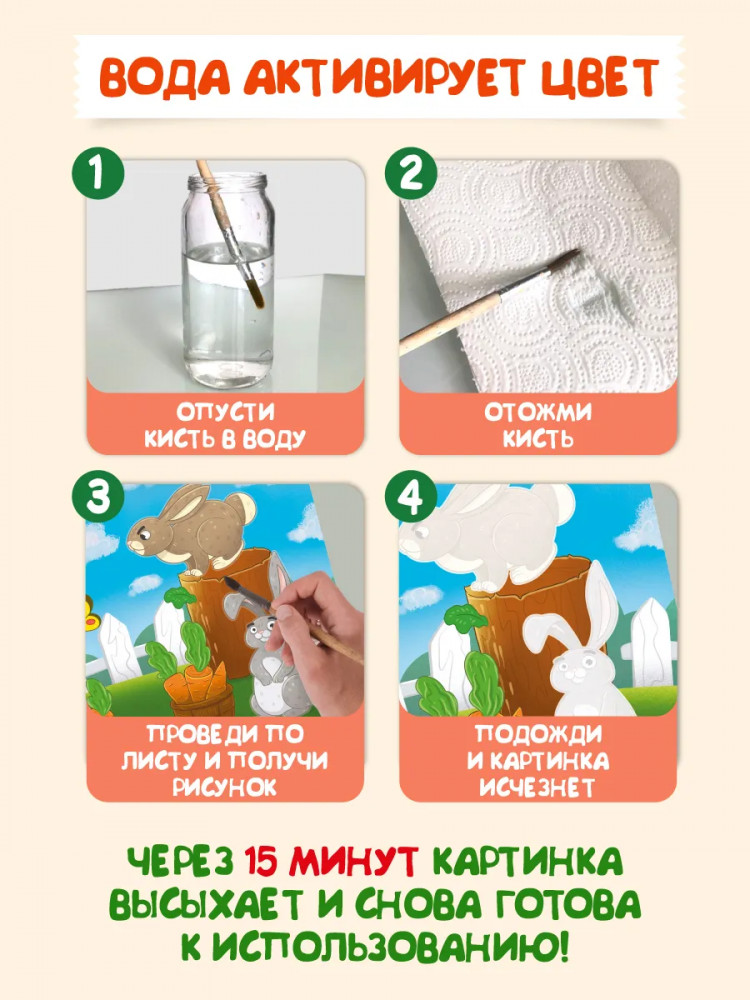 ВОДА АКТИВИРУЕТ ЦВЕТ

1
ОПУСТИ КИСТЬ В ВОДУ

2
ОТОЖМИ КИСТЬ

3
ПРОВЕДИ ПО ЛИСТУ И ПОЛУЧИ РИСУНОК

4
ПОДОЖДИ И КАРТИНКА ИСЧЕЗНЕТ

ЧЕРЕЗ 15 МИНУТ КАРТИНКА ВЫСЫХАЕТ И СНОВА ГОТОВА К ИСПОЛЬЗОВАНИЮ!