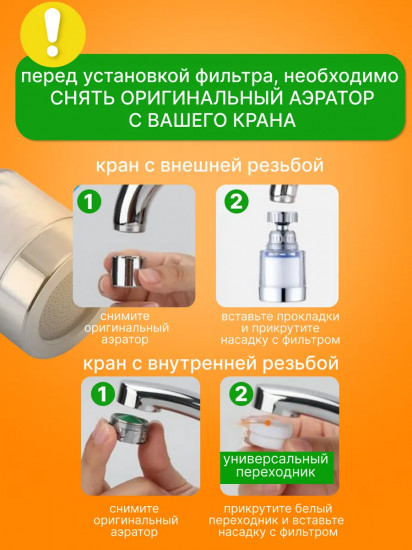 !

перед установкой фильтра, необходимо СНЯТЬ ОРИГИНАЛЬНЫЙ АЭРАТОР С ВАШЕГО КРАНА

кран с внешней резьбой

1

снимите оригинальный аэратор

2

вставьте прокладки и прикрутите насадку с фильтром

кран с внутренней резьбой

1

снимите оригинальный аэратор

2

универсальный переходник

прикрутите белый переходник и вставьте насадку с фильтром