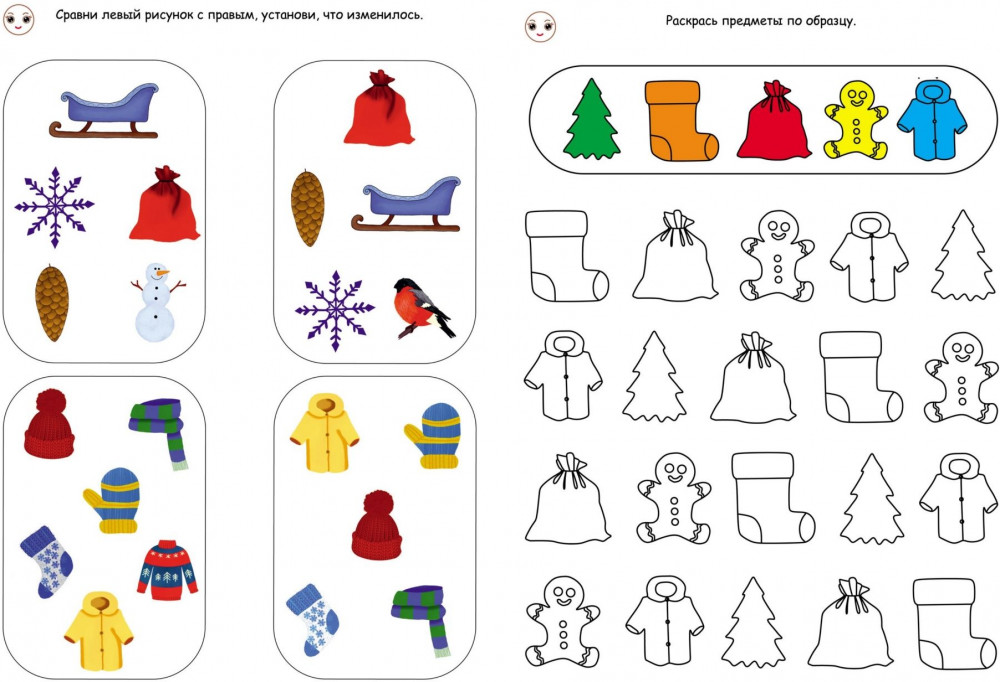 Сравни левый рисунок с правым, установи, что изменилось.

Раскрась предметы по образцу.