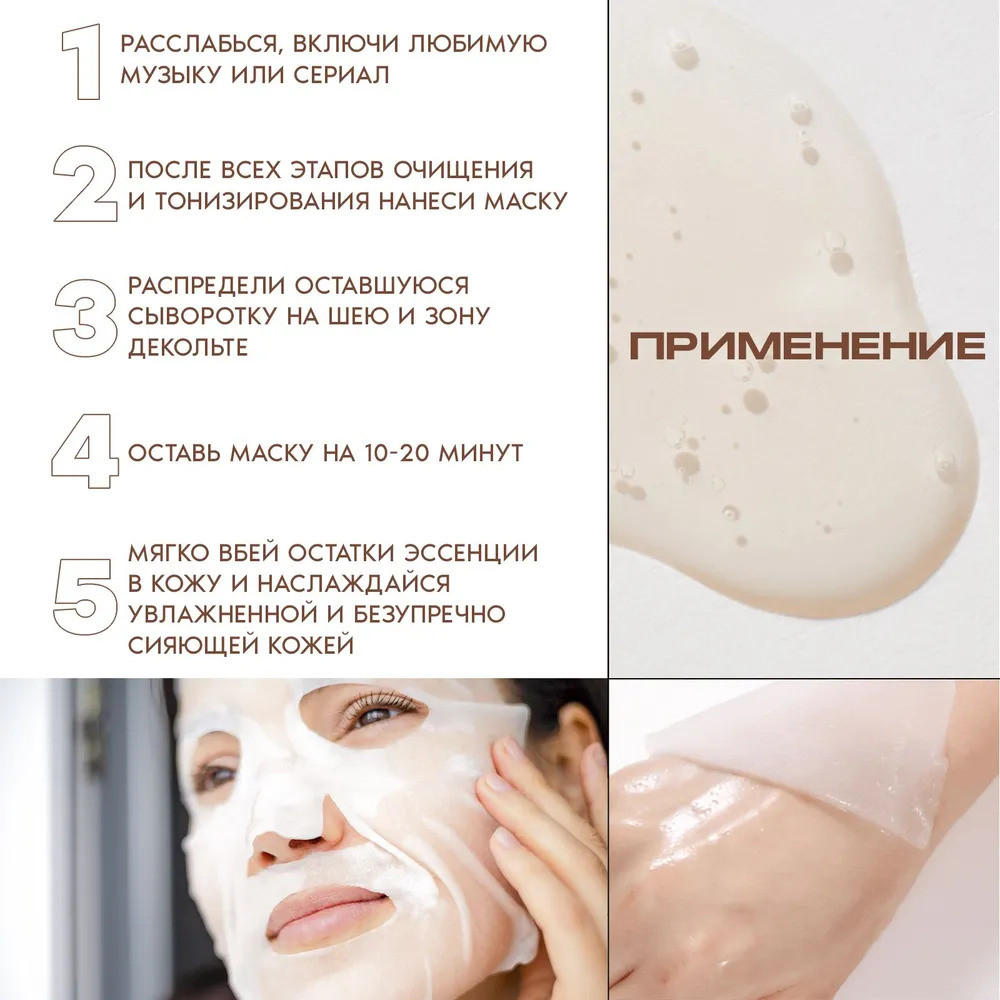 1 РАССЛАБЬСЯ, ВКЛЮЧИ ЛЮБИМУЮ МУЗЫКУ ИЛИ СЕРИАЛ

2 ПОСЛЕ ВСЕХ ЭТАПОВ ОЧИЩЕНИЯ И ТОНИЗИРОВАНИЯ НАНЕСИ МАСКУ

3 РАСПРЕДЕЛИ ОСТАВШУЮСЯ СЫВОРОТКУ НА ШЕЮ И ЗОНУ ДЕКОЛЬТЕ

4 ОСТАВЬ МАСКУ НА 10-20 МИНУТ

5 МЯГКО ВБЕЙ ОСТАТКИ ЭССЕНЦИИ В КОЖУ И НАСЛАЖДАЙСЯ УВЛАЖНЕННОЙ И БЕЗУПРЕЧНО СИЯЮЩЕЙ КОЖЕЙ

ПРИМЕНЕНИЕ