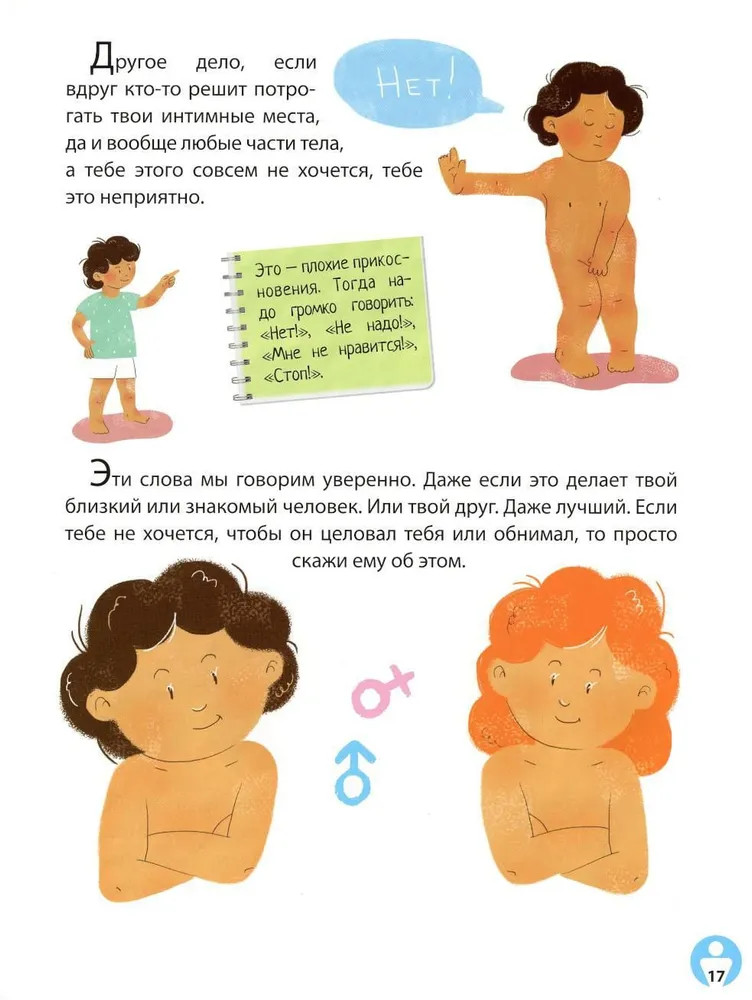 Другое дело, если вдруг кто-то решит потрогать твои интимные места, да и вообще любые части тела, а тебе этого совсем не хочется, тебе это неприятно.

Нет!

Это — плохие прикосновения. Тогда надо громко говорить: «Нет!», «Не надо!», «Мне не нравится!», «Стоп!».

Эти слова мы говорим уверенно. Даже если это делает твой близкий или знакомый человек. Или твой друг. Даже лучший. Если тебе не хочется, чтобы он целовал тебя или обнимал, то просто скажи ему об этом.

17