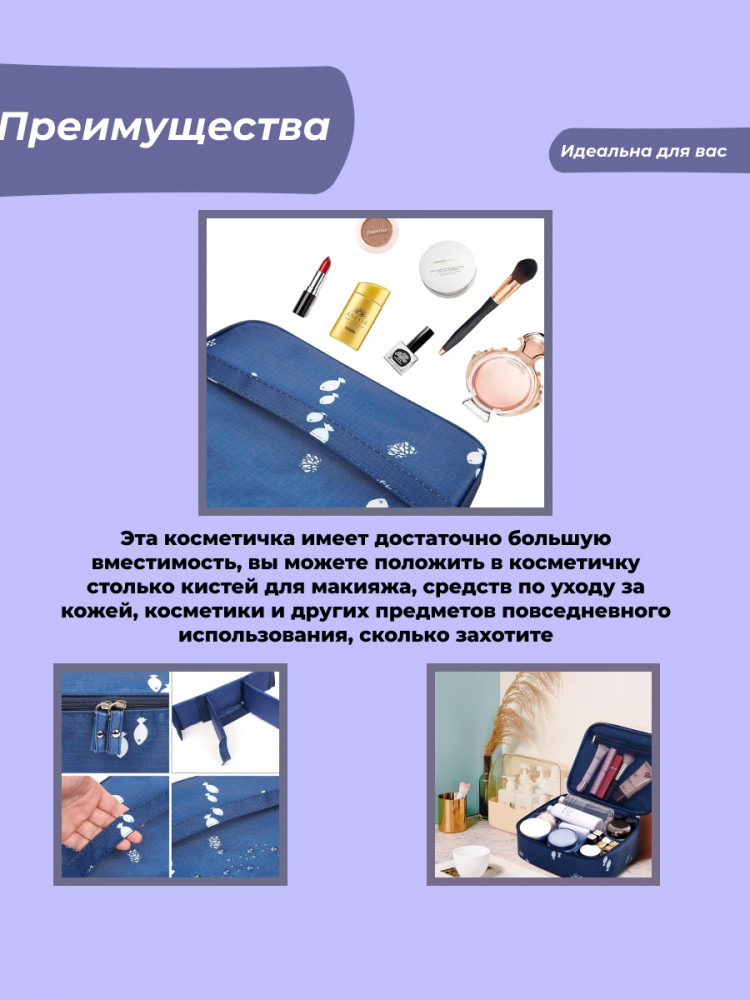 Преимущества

Идеальна для вас

Эта косметичка имеет достаточно большую вместимость, вы можете положить в косметичку столько кистей для макияжа, средств по уходу за кожей, косметики и других предметов повседневного использования, сколько захотите