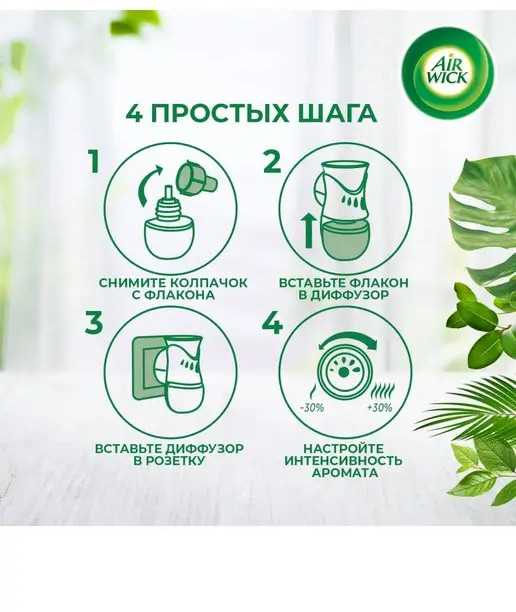 AIR WICK

4 ПРОСТЫХ ШАГА

1

СНИМИТЕ КОЛПАЧОК С ФЛАКОНА

2

ВСТАВЬТЕ ФЛАКОН В ДИФФУЗОР

3

ВСТАВЬТЕ ДИФФУЗОР В РОЗЕТКУ

4

-30%

+30%

НАСТРОЙТЕ ИНТЕНСИВНОСТЬ АРОМАТА