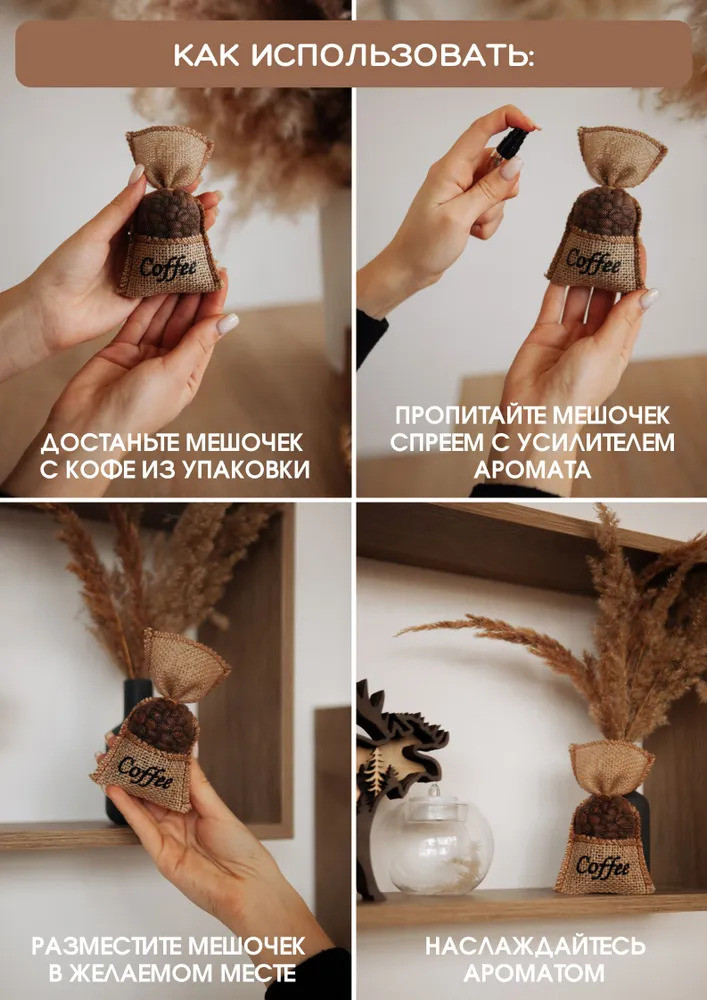 КАК ИСПОЛЬЗОВАТЬ:

Coffee

ДОСТАНЬТЕ МЕШОЧЕК С КОФЕ ИЗ УПАКОВКИ

Coffee

ПРОПИТАЙТЕ МЕШОЧЕК СПРЕЕМ С УСИЛИТЕЛЕМ АРОМАТА

Coffee

РАЗМЕСТИТЕ МЕШОЧЕК В ЖЕЛАЕМОМ МЕСТЕ

Coffee

НАСЛАЖДАЙТЕСЬ АРОМАТОМ