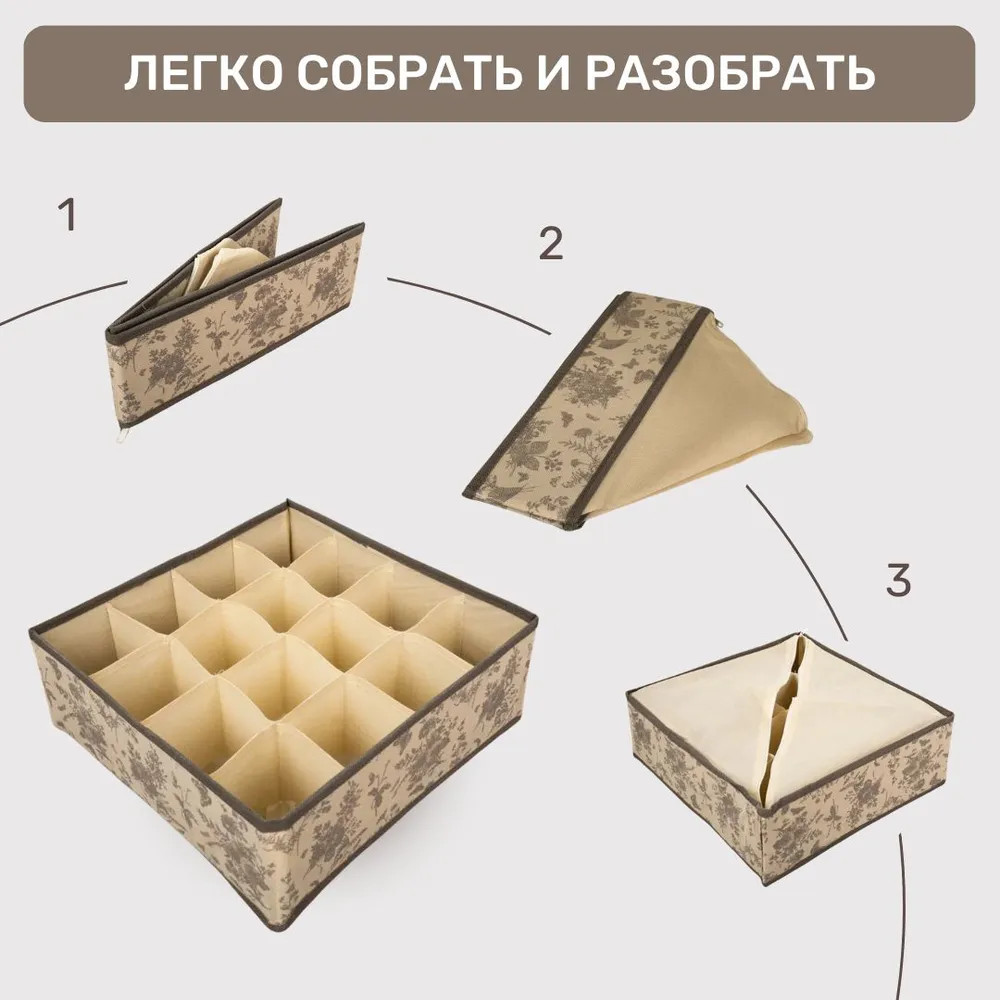 ЛЕГКО СОБРАТЬ И РАЗОБРАТЬ

1

2

3