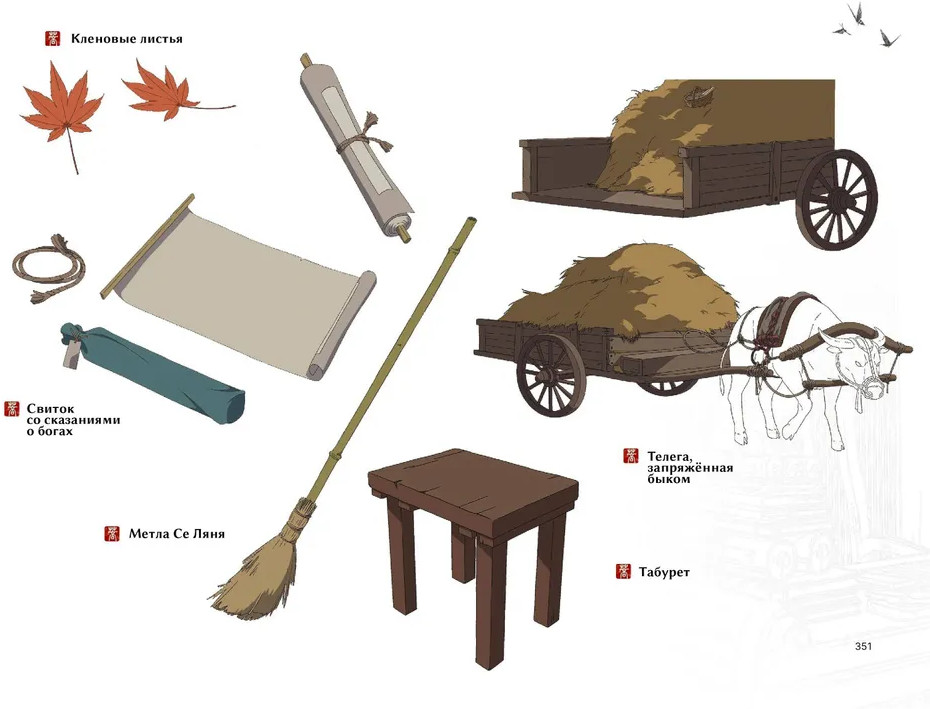 Кленовые листья

Свиток со сказаниями о богах

Метла Се Ляня

Телега, запряжённая быком

Табурет

351