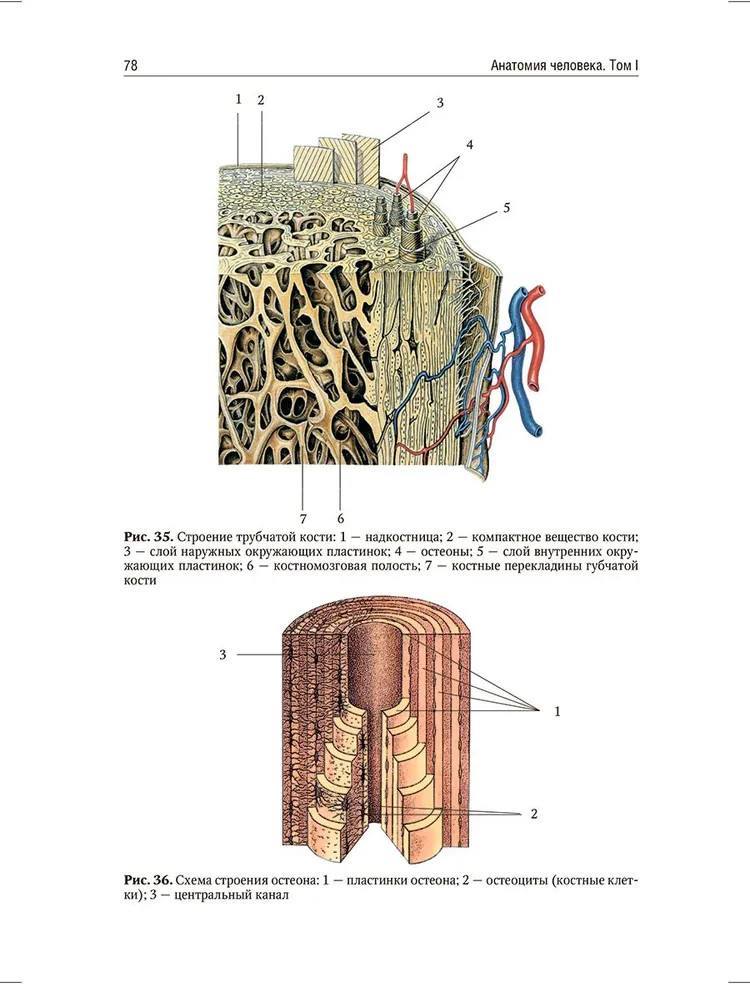 78

Анатомия человека. Том I

1 2 3 4 5 7 6

**Рис. 35.** Строение трубчатой кости: 1 — надкостница; 2 — компактное вещество кости; 3 — слой наружных окружающих пластинок; 4 — остеоны; 5 — слой внутренних окружающих пластинок; 6 — костномозговая полость; 7 — костные перекладины губчатой кости

3 1 2

**Рис. 36.** Схема строения остеона: 1 — пластинки остеона; 2 — остеоциты (костные клетки); 3 — центральный канал