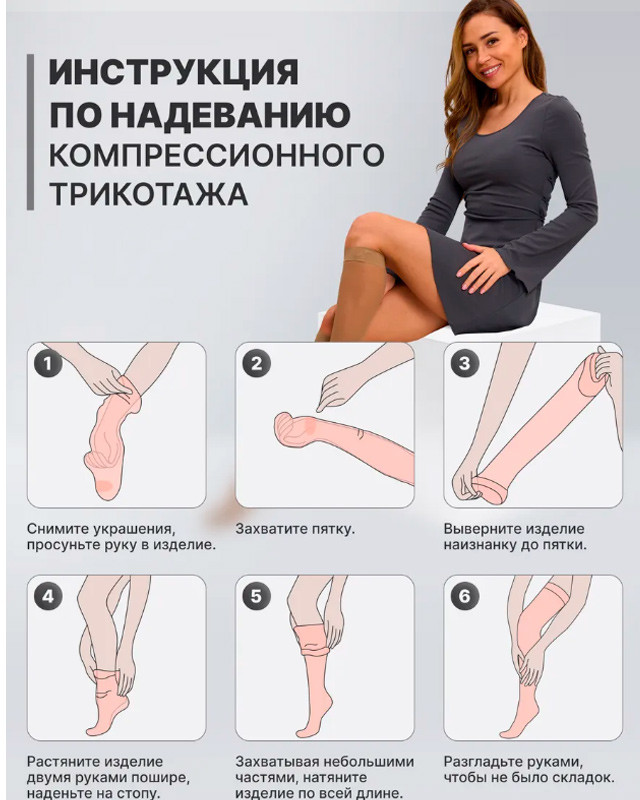 ИНСТРУКЦИЯ
ПО НАДЕВАНИЮ
КОМПРЕССИОННОГО
ТРИКОТАЖА

1

Снимите украшения, просуньте руку в изделие.

2

Захватите пятку.

3

Выверните изделие наизнанку до пятки.

4

Растяните изделие двумя руками пошире, наденьте на стопу.

5

Захватывая небольшими частями, натяните изделие по всей длине.

6

Разгладьте руками, чтобы не было складок.