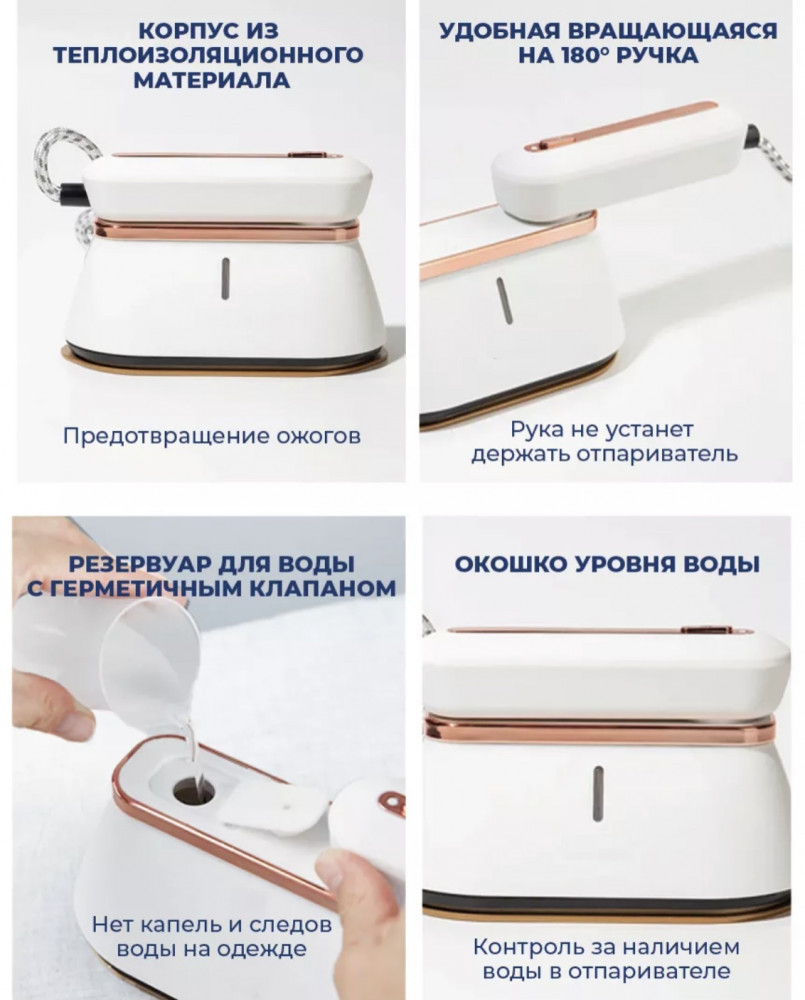 КОРПУС ИЗ ТЕПЛОИЗОЛЯЦИОННОГО МАТЕРИАЛА

Предотвращение ожогов

УДОБНАЯ ВРАЩАЮЩАЯСЯ НА 180° РУЧКА

Рука не устанет держать отпариватель

РЕЗЕРВУАР ДЛЯ ВОДЫ С ГЕРМЕТИЧНЫМ КЛАПАНОМ

Нет капель и следов воды на одежде

ОКОШКО УРОВНЯ ВОДЫ

Контроль за наличием воды в отпаривателе