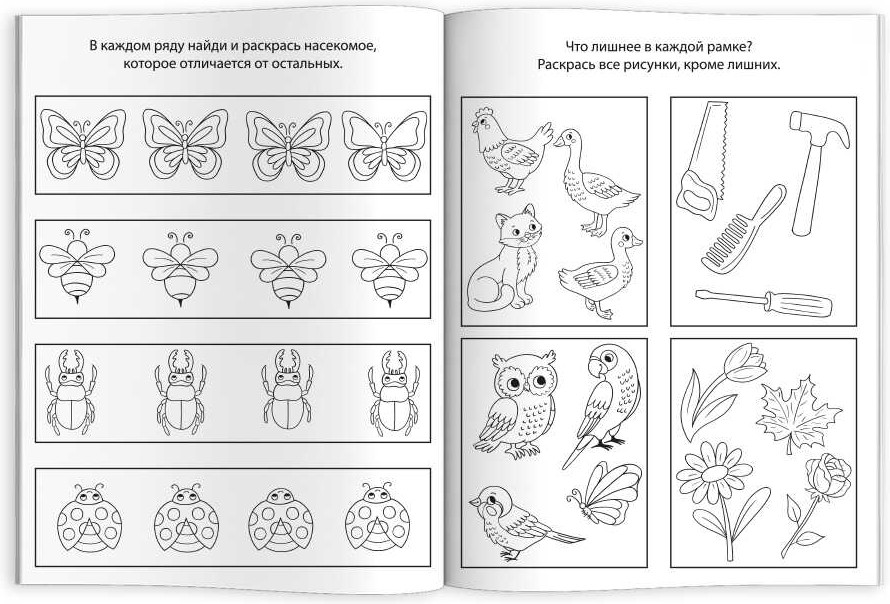 В каждом ряду найди и раскрась насекомое, которое отличается от остальных.

Что лишнее в каждой рамке? Раскрась все рисунки, кроме лишних.