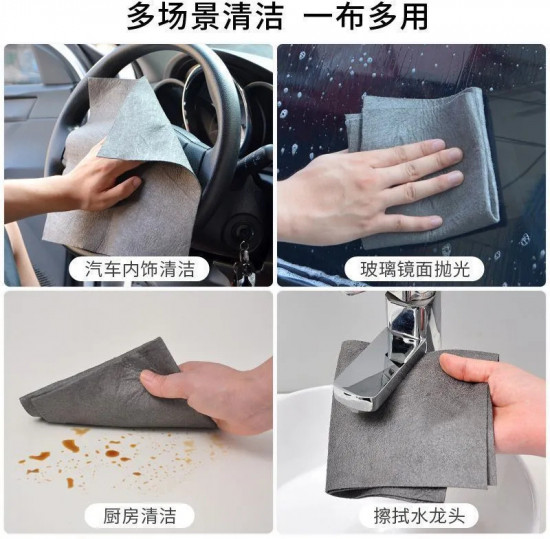 多场景清洁 一布多用

汽车内饰清洁

玻璃镜面抛光

厨房清洁

擦拭水龙头