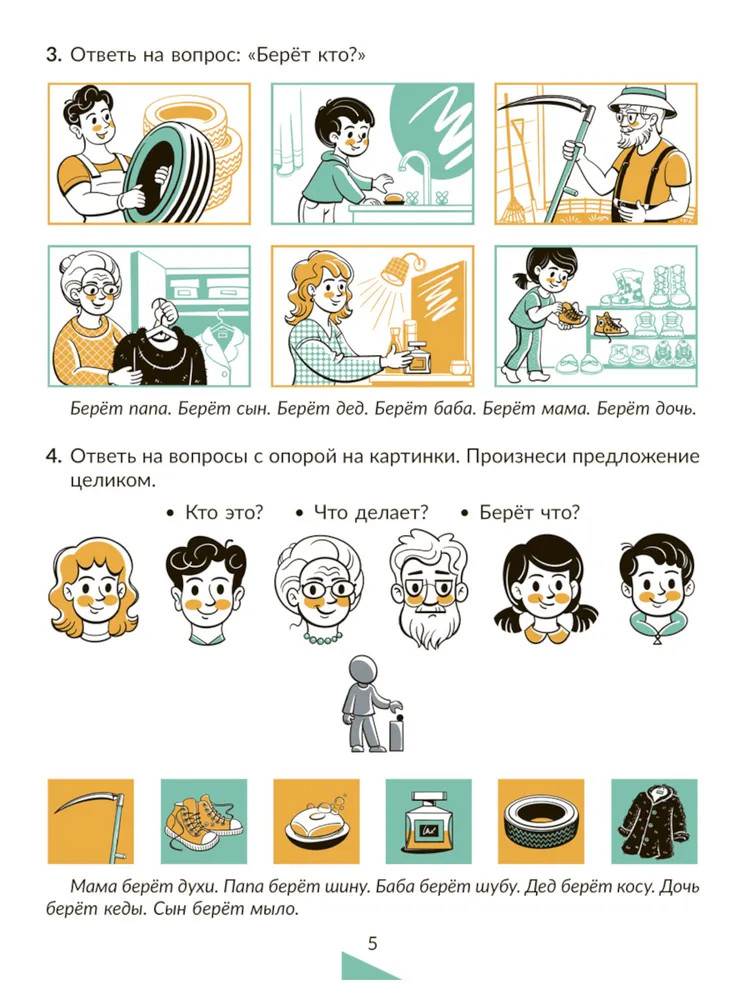 3. Ответь на вопрос: «Берёт кто?»

Берёт папа. Берёт сын. Берёт дед. Берёт баба. Берёт мама. Берёт дочь.

4. Ответь на вопросы с опорой на картинки. Произнеси предложение целиком.

• Кто это? • Что делает? • Берёт что?

Мама берёт духи. Папа берёт шину. Баба берёт шубу. Дед берёт косу. Дочь берёт кеды. Сын берёт мыло.

5