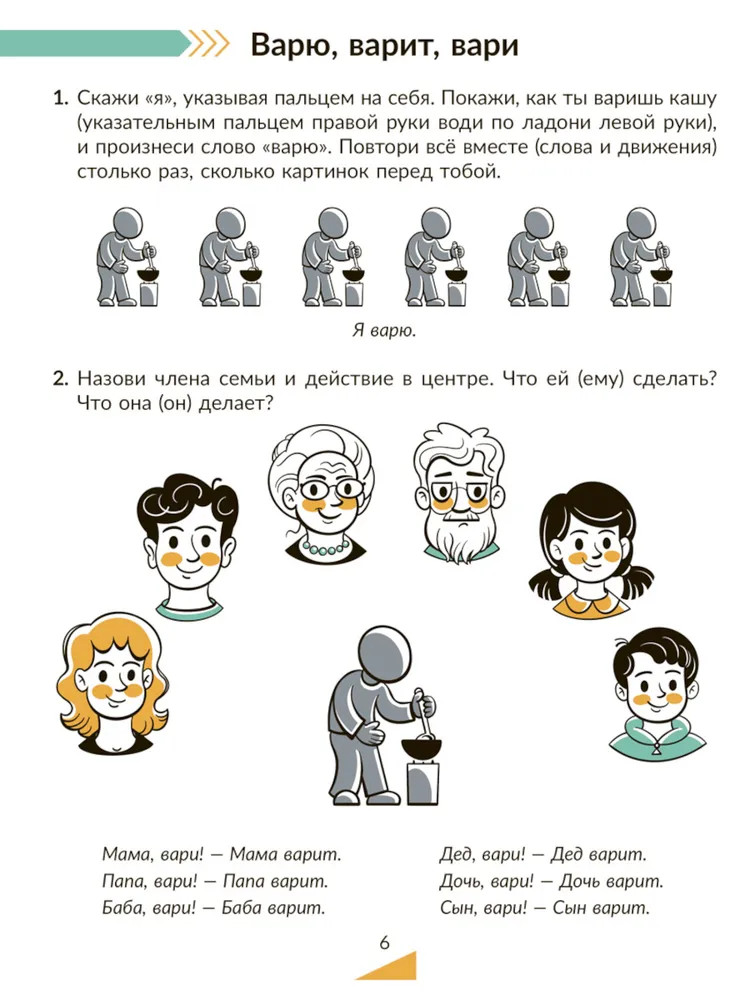 Варю, варит, вари

1. Скажи «я», указывая пальцем на себя. Покажи, как ты варишь кашу (указательным пальцем правой руки води по ладони левой руки), и произнеси слово «варю». Повтори всё вместе (слова и движения) столько раз, сколько картинок перед тобой.

Я варю.

2. Назови члена семьи и действие в центре. Что ей (ему) сделать? Что она (он) делает?

Мама, вари! — Мама варит.
Папа, вари! — Папа варит.
Баба, вари! — Баба варит.

Дед, вари! — Дед варит.
Дочь, вари! — Дочь варит.
Сын, вари! — Сын варит.

6