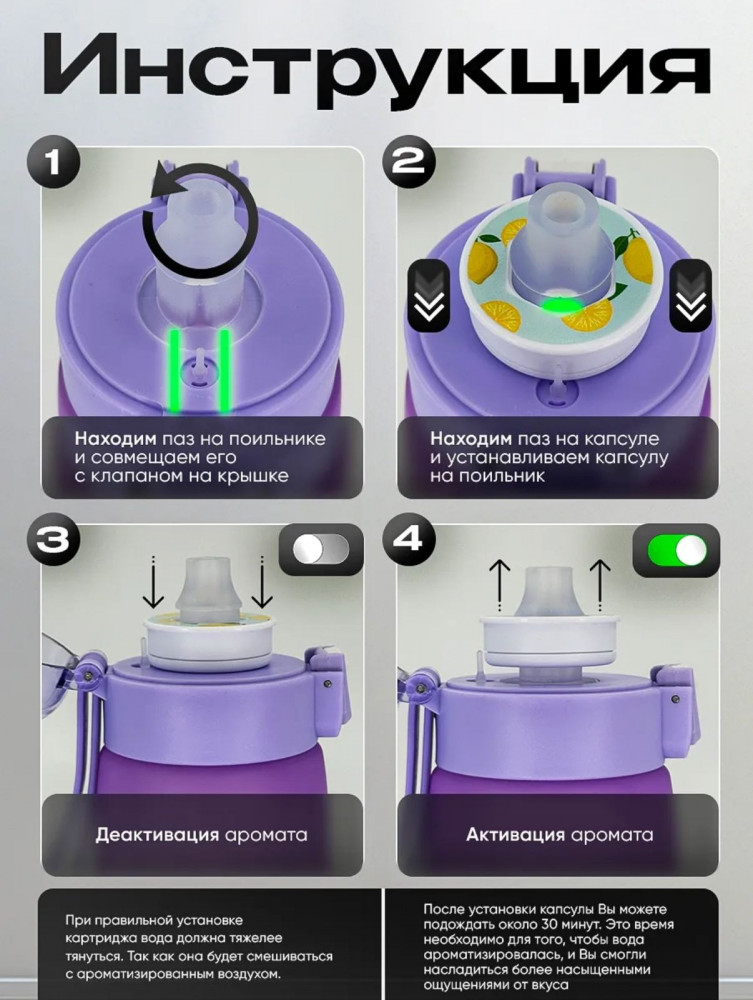 Инструкция

1

Находим паз на поильнике и совмещаем его с клапаном на крышке

2

Находим паз на капсуле и устанавливаем капсулу на поильник

3

Деактивация аромата

4

Активация аромата

При правильной установке картриджа вода должна тяжелее тянуться. Так как она будет смешиваться с ароматизированным воздухом.

После установки капсулы Вы можете подождать около 30 минут. Это время необходимо для того, чтобы вода ароматизировалась, и Вы смогли насладиться более насыщенными ощущениями от вкуса