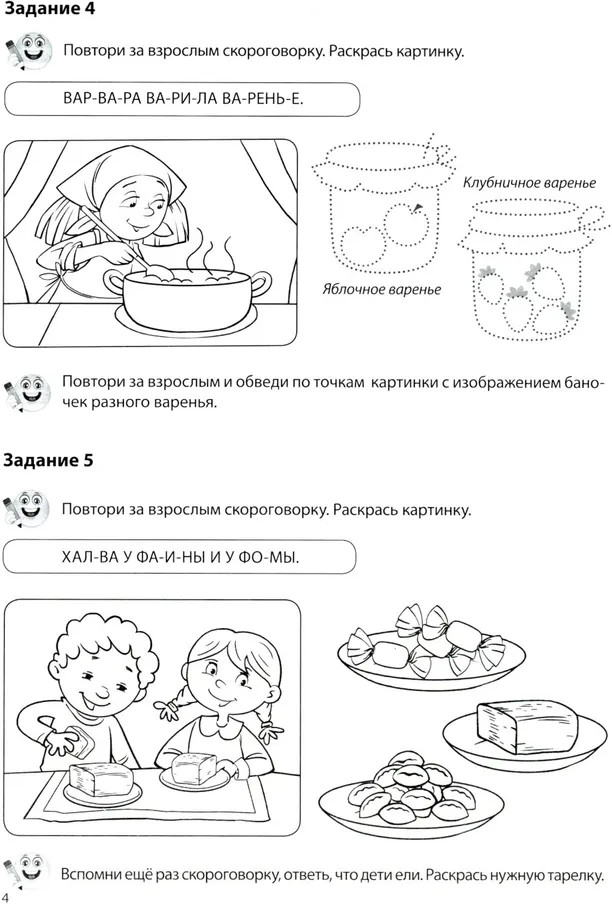 Задание 4

Повтори за взрослым скороговорку. Раскрась картинку.

ВАР-ВА-РА ВА-РИ-ЛА ВА-РЕНЬ-Е.

Клубничное варенье

Яблочное варенье

Повтори за взрослым и обведи по точкам картинки с изображением баночек разного варенья.

Задание 5

Повтори за взрослым скороговорку. Раскрась картинку.

ХАЛ-ВА У ФА-И-НЫ И У ФО-МЫ.

Вспомни ещё раз скороговорку, ответь, что дети ели. Раскрась нужную тарелку.

4