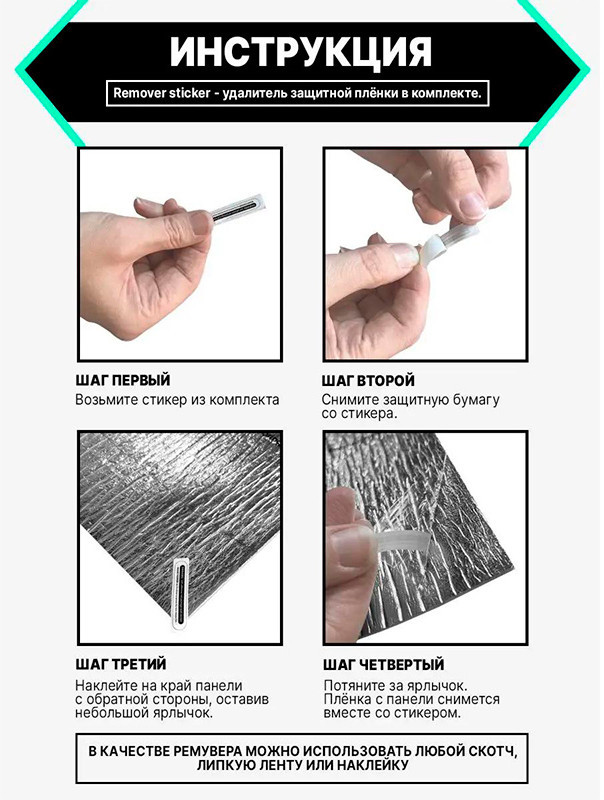 ИНСТРУКЦИЯ

Remover sticker - удалитель защитной плёнки в комплекте.

ШАГ ПЕРВЫЙ
Возьмите стикер из комплекта

ШАГ ВТОРОЙ
Снимите защитную бумагу со стикера.

ШАГ ТРЕТИЙ
Наклейте на край панели с обратной стороны, оставив небольшой ярлычок.

ШАГ ЧЕТВЕРТЫЙ
Потяните за ярлычок. Плёнка с панели снимется вместе со стикером.

В КАЧЕСТВЕ РЕМУВЕРА МОЖНО ИСПОЛЬЗОВАТЬ ЛЮБОЙ СКОТЧ, ЛИПКУЮ ЛЕНТУ ИЛИ НАКЛЕЙКУ