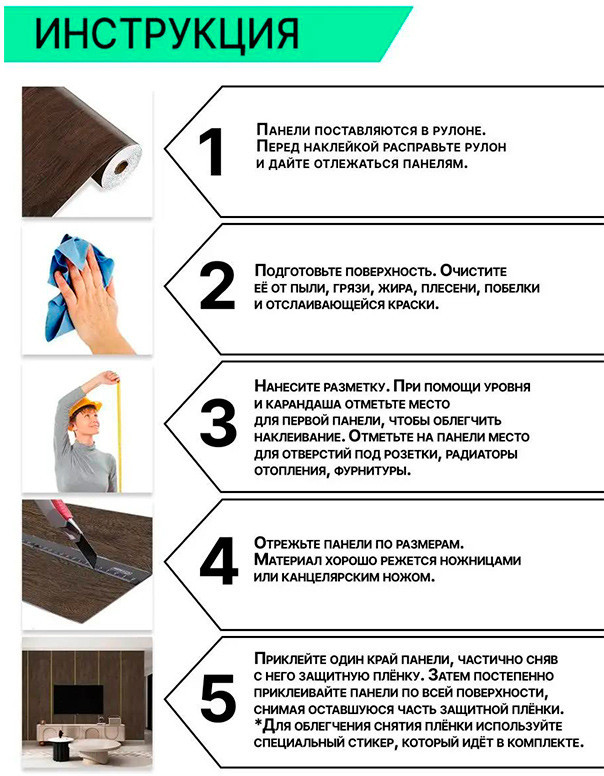 ИНСТРУКЦИЯ

1

Панели поставляются в рулоне. Перед наклейкой расправьте рулон и дайте отлежаться панелям.

2

Подготовьте поверхность. Очистите её от пыли, грязи, жира, плесени, побелки и отслаивающейся краски.

3

Нанесите разметку. При помощи уровня и карандаша отметьте место для первой панели, чтобы облегчить наклеивание. Отметьте на панели место для отверстий под розетки, радиаторы отопления, фурнитуры.

4

Отрежьте панели по размерам. Материал хорошо режется ножницами или канцелярским ножом.

5

Приклейте один край панели, частично сняв с него защитную плёнку. Затем постепенно приклеивайте панели по всей поверхности, снимая оставшуюся часть защитной плёнки. *Для облегчения снятия плёнки используйте специальный стикер, который идёт в комплекте.