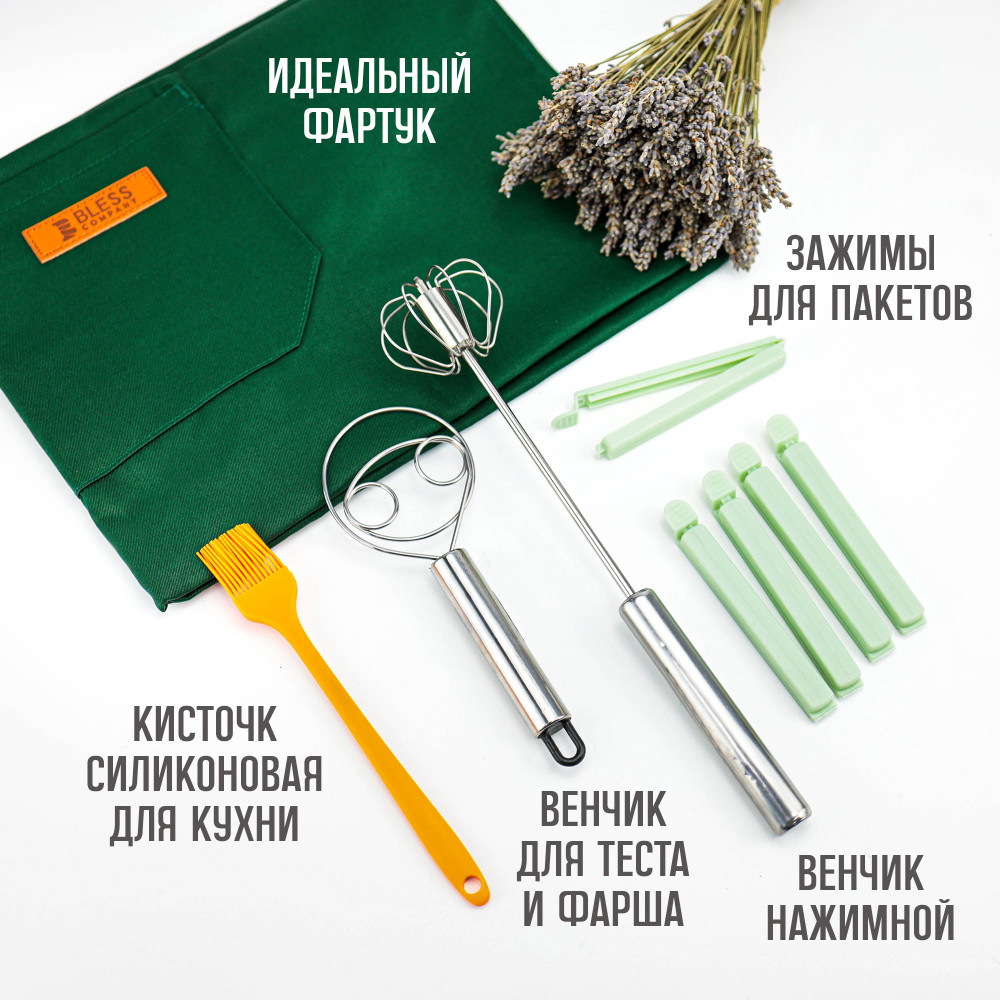 ИДЕАЛЬНЫЙ ФАРТУК

BLESS COMPANY

ЗАЖИМЫ ДЛЯ ПАКЕТОВ

КИСТОЧК СИЛИКОНОВАЯ ДЛЯ КУХНИ

ВЕНЧИК ДЛЯ ТЕСТА И ФАРША

ВЕНЧИК НАЖИМНОЙ