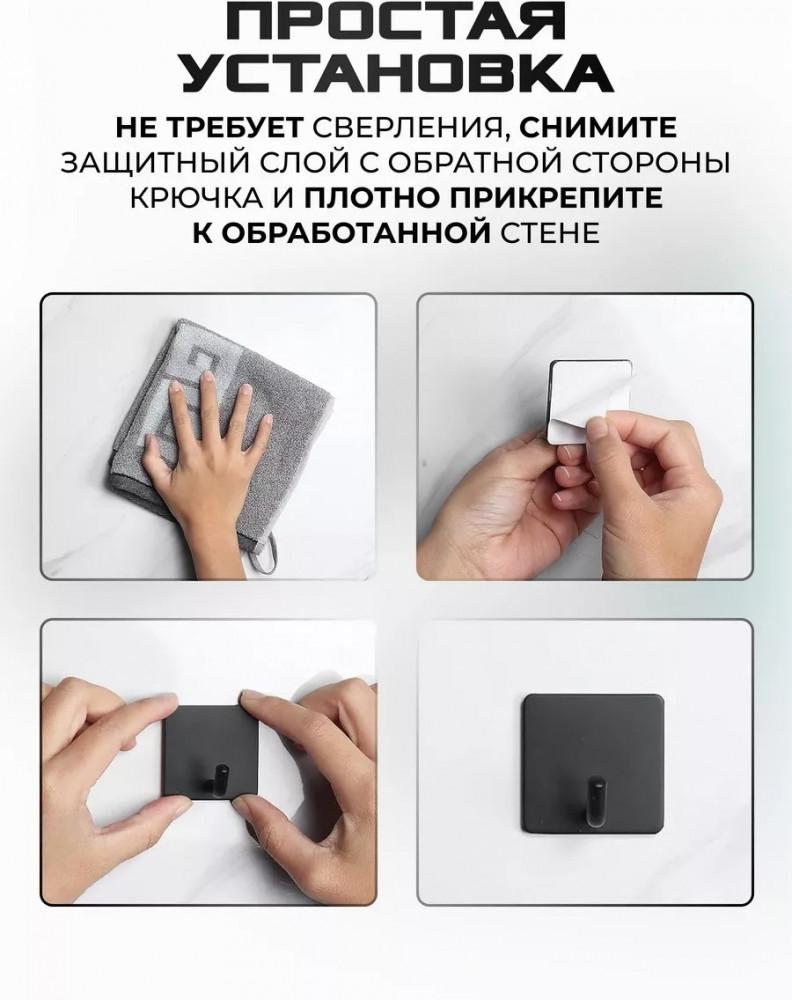 ПРОСТАЯ УСТАНОВКА

НЕ ТРЕБУЕТ СВЕРЛЕНИЯ, СНИМИТЕ ЗАЩИТНЫЙ СЛОЙ С ОБРАТНОЙ СТОРОНЫ КРЮЧКА И ПЛОТНО ПРИКРЕПИТЕ К ОБРАБОТАННОЙ СТЕНЕ