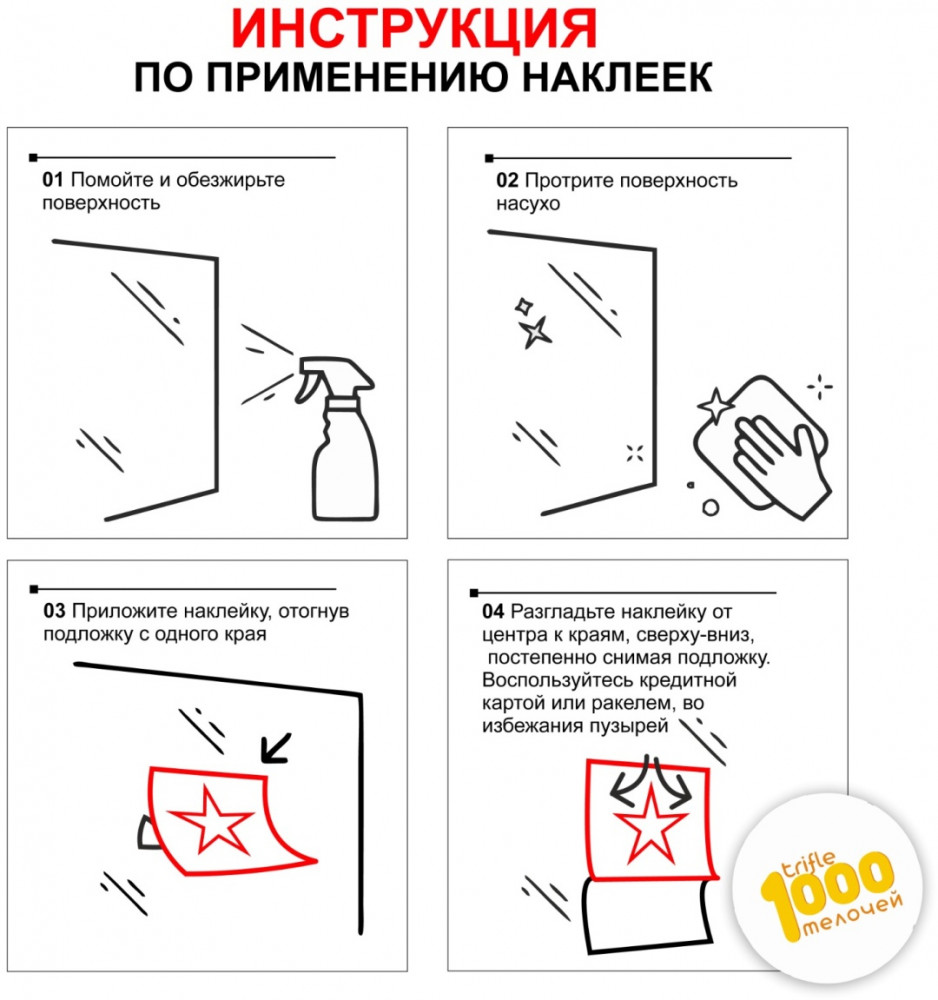 ИНСТРУКЦИЯ
ПО ПРИМЕНЕНИЮ НАКЛЕЕК

01 Помойте и обезжирьте поверхность

02 Протрите поверхность насухо

03 Приложите наклейку, отогнув подложку с одного края

04 Разгладьте наклейку от центра к краям, сверху-вниз, постепенно снимая подложку. Воспользуйтесь кредитной картой или ракелем, во избежания пузырей

trifle
1000
мелочей