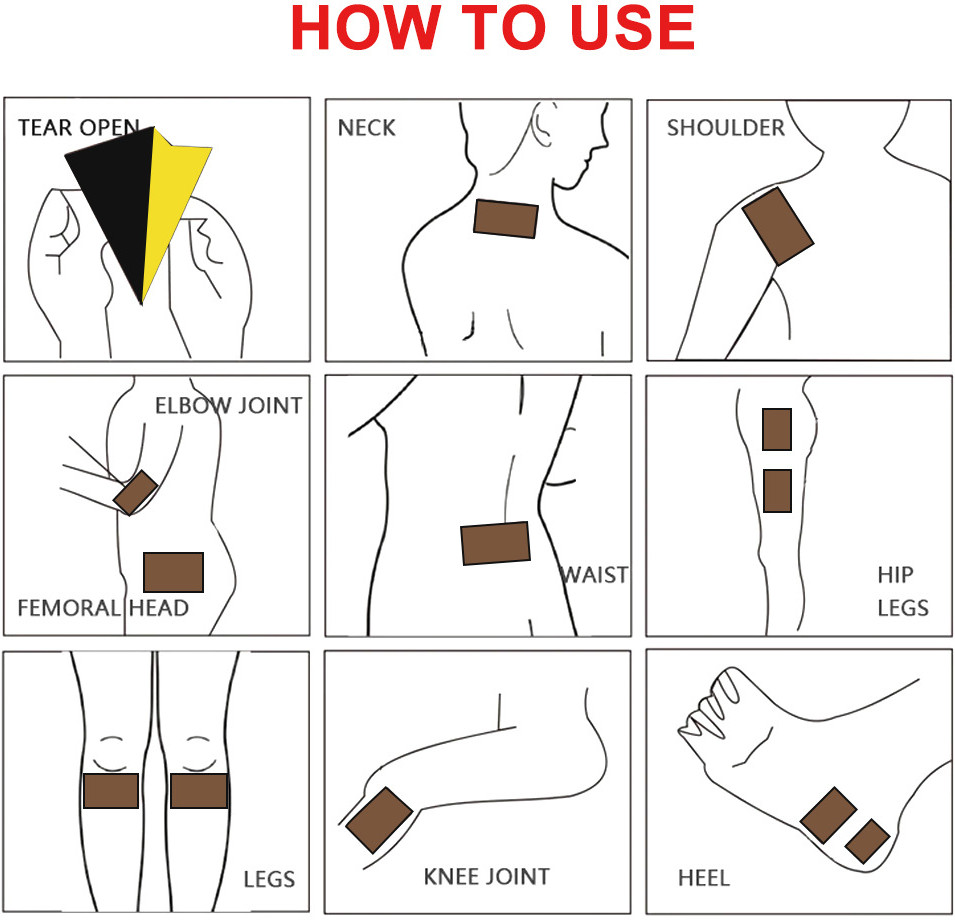 HOW TO USE

TEAR OPEN

NECK

SHOULDER

ELBOW JOINT

FEMORAL HEAD

WAIST

HIP
LEGS

LEGS

KNEE JOINT

HEEL