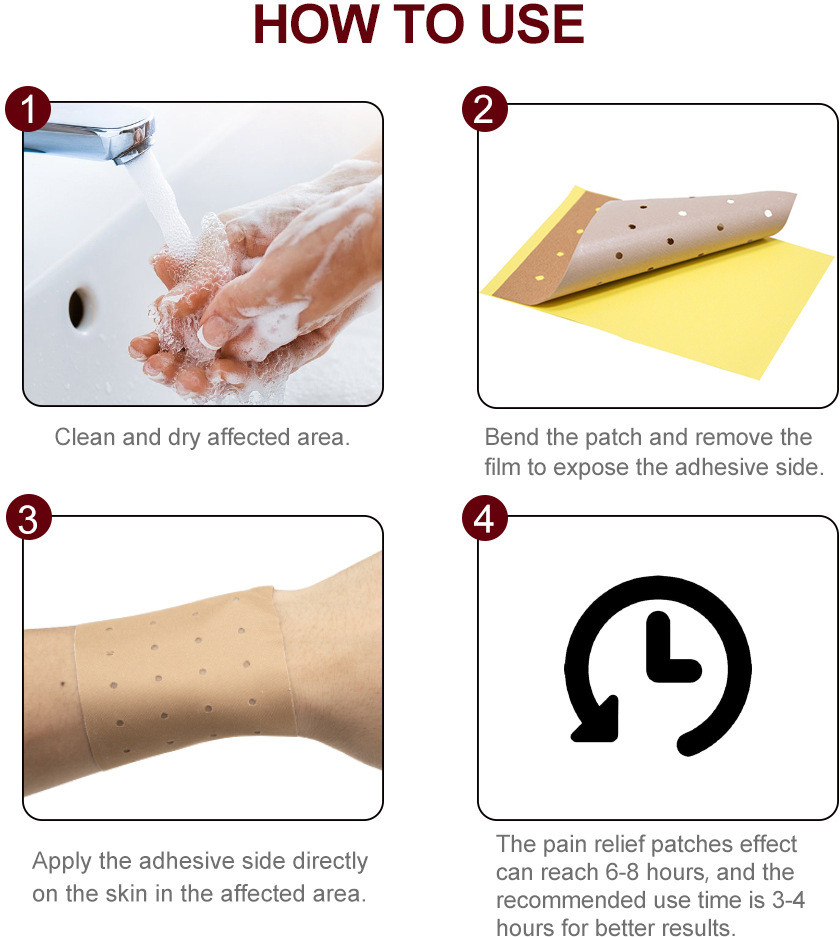 HOW TO USE

1

Clean and dry affected area.

2

Bend the patch and remove the film to expose the adhesive side.

3

Apply the adhesive side directly on the skin in the affected area.

4

The pain relief patches effect can reach 6-8 hours, and the recommended use time is 3-4 hours for better results.