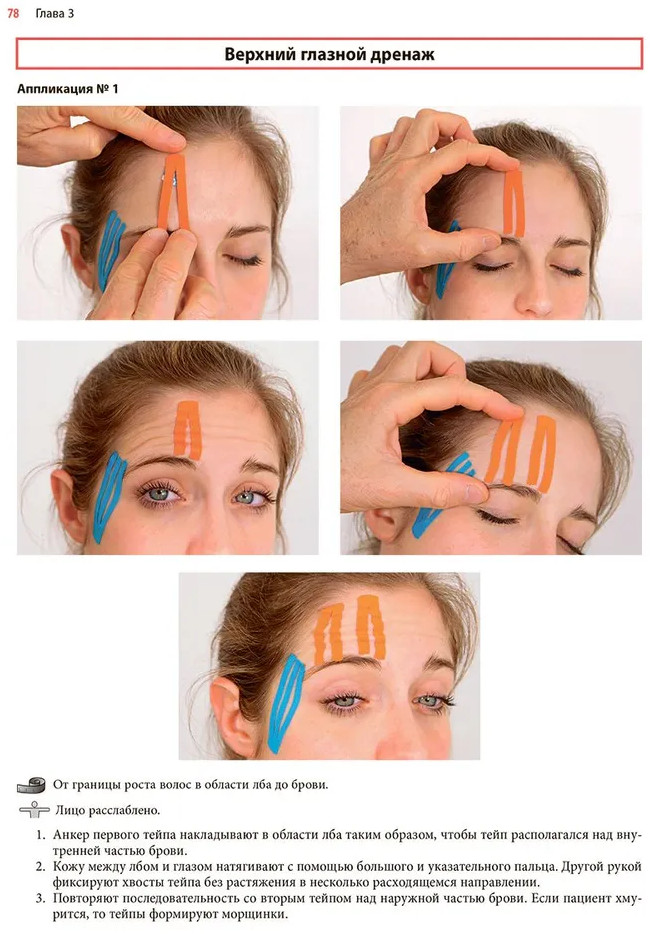 78 Глава 3

Верхний глазной дренаж

Аппликация № 1

От границы роста волос в области лба до брови.

Лицо расслаблено.

1. Анкер первого тейпа накладывают в области лба таким образом, чтобы тейп располагался над внутренней частью брови.
2. Кожу между лбом и глазом натягивают с помощью большого и указательного пальца. Другой рукой фиксируют хвосты тейпа без растяжения в несколько расходящемся направлении.
3. Повторяют последовательность со вторым тейпом над наружной частью брови. Если пациент хмурится, то тейпы формируют морщинки.