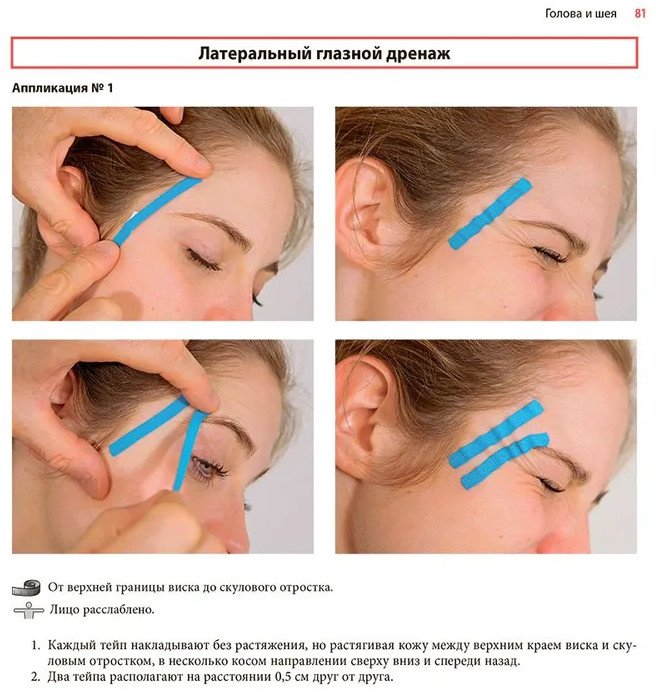 Голова и шея 81

Латеральный глазной дренаж

Аппликация № 1

От верхней границы виска до скулового отростка.

Лицо расслаблено.

1. Каждый тейп накладывают без растяжения, но растягивая кожу между верхним краем виска и скуловым отростком, в несколько косом направлении сверху вниз и спереди назад.
2. Два тейпа располагают на расстоянии 0,5 см друг от друга.