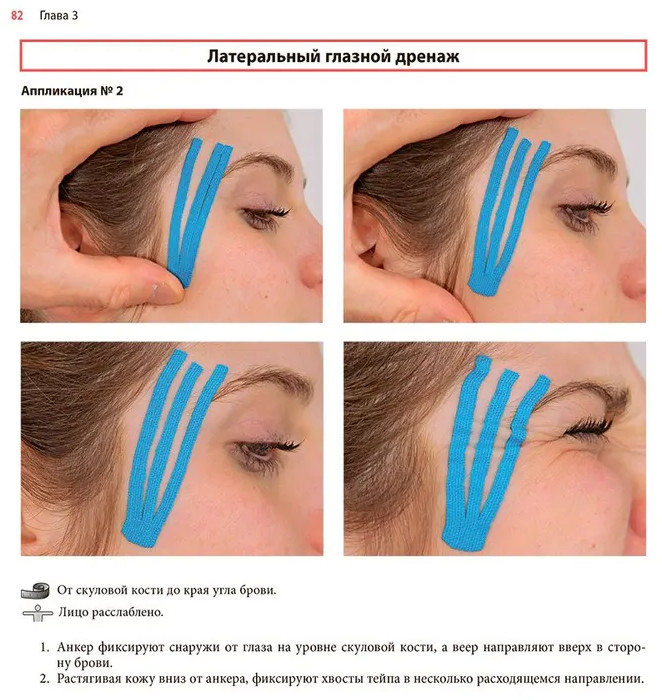 82 Глава 3

Латеральный глазной дренаж

Аппликация № 2

От скуловой кости до края угла брови.

Лицо расслаблено.

1. Анкер фиксируют снаружи от глаза на уровне скуловой кости, а веер направляют вверх в сторону брови.
2. Растягивая кожу вниз от анкера, фиксируют хвосты тейпа в несколько расходящемся направлении.