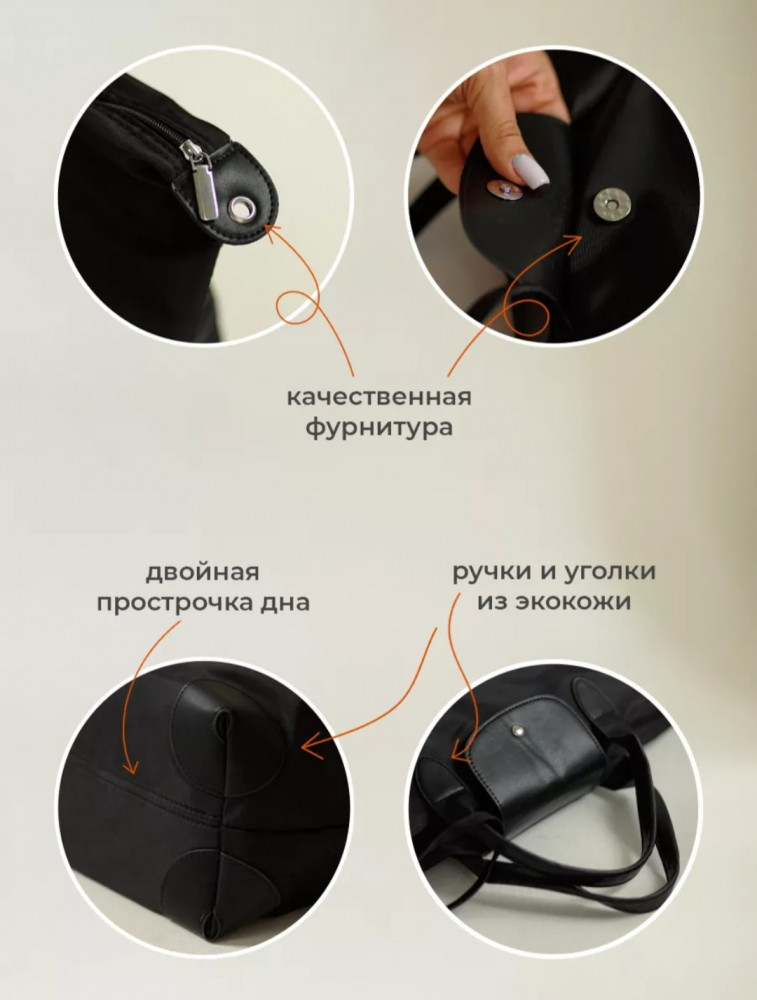 качественная фурнитура

двойная прострочка дна

ручки и уголки из экокожи