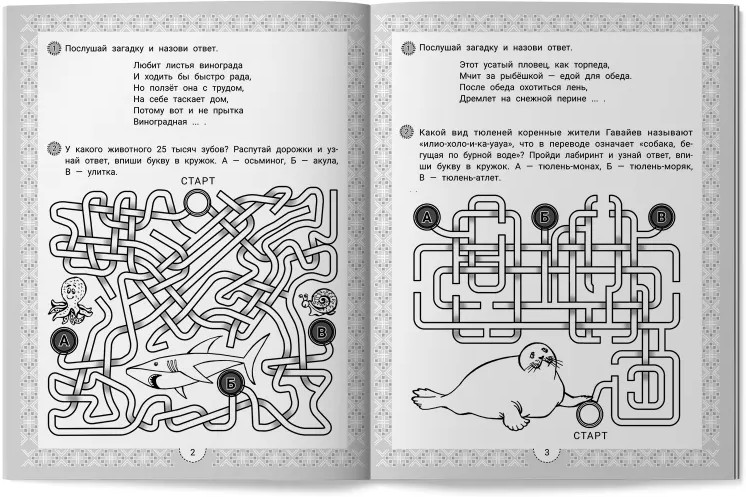 1 Послушай загадку и назови ответ.

Любит листья винограда
И ходить бы быстро рада,
Но ползёт она с трудом,
На себе таскает дом,
Потому вот и не прытка
Виноградная ... .

2 У какого животного 25 тысяч зубов? Распутай дорожки и узнай ответ, впиши букву в кружок. А — осьминог, Б — акула, В — улитка.

СТАРТ

А

В

Б

2

1 Послушай загадку и назови ответ.

Этот усатый пловец, как торпеда,
Мчит за рыбёшкой — едой для обеда.
После обеда охотиться лень,
Дремлет на снежной перине ... .

2 Какой вид тюленей коренные жители Гавайев называют «илио-холо-и-ка-уауа», что в переводе означает «собака, бегущая по бурной воде»? Пройди лабиринт и узнай ответ, впиши букву в кружок. А — тюлень-монах, Б — тюлень-моряк, В — тюлень-атлет.

А

Б

В

СТАРТ

3