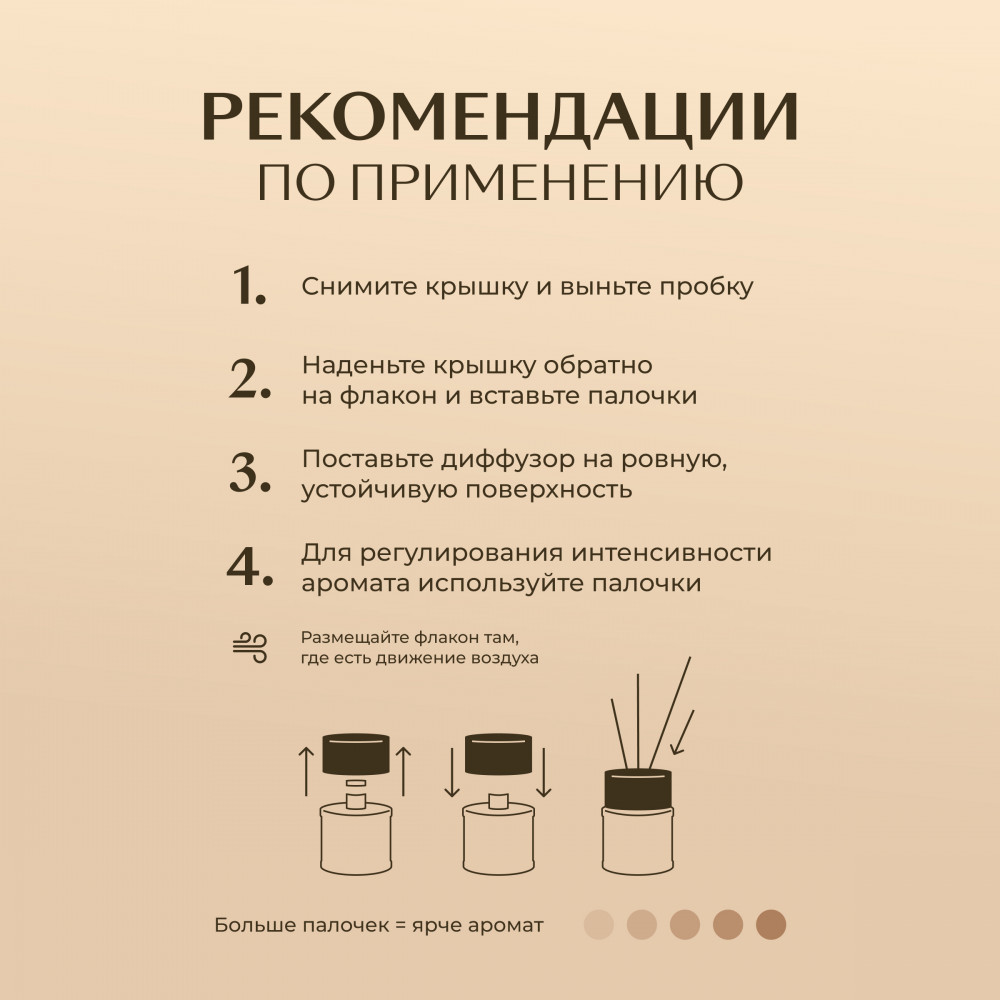 РЕКОМЕНДАЦИИ
ПО ПРИМЕНЕНИЮ

1. Снимите крышку и выньте пробку

2. Наденьте крышку обратно на флакон и вставьте палочки

3. Поставьте диффузор на ровную, устойчивую поверхность

4. Для регулирования интенсивности аромата используйте палочки

Размещайте флакон там, где есть движение воздуха

Больше палочек = ярче аромат