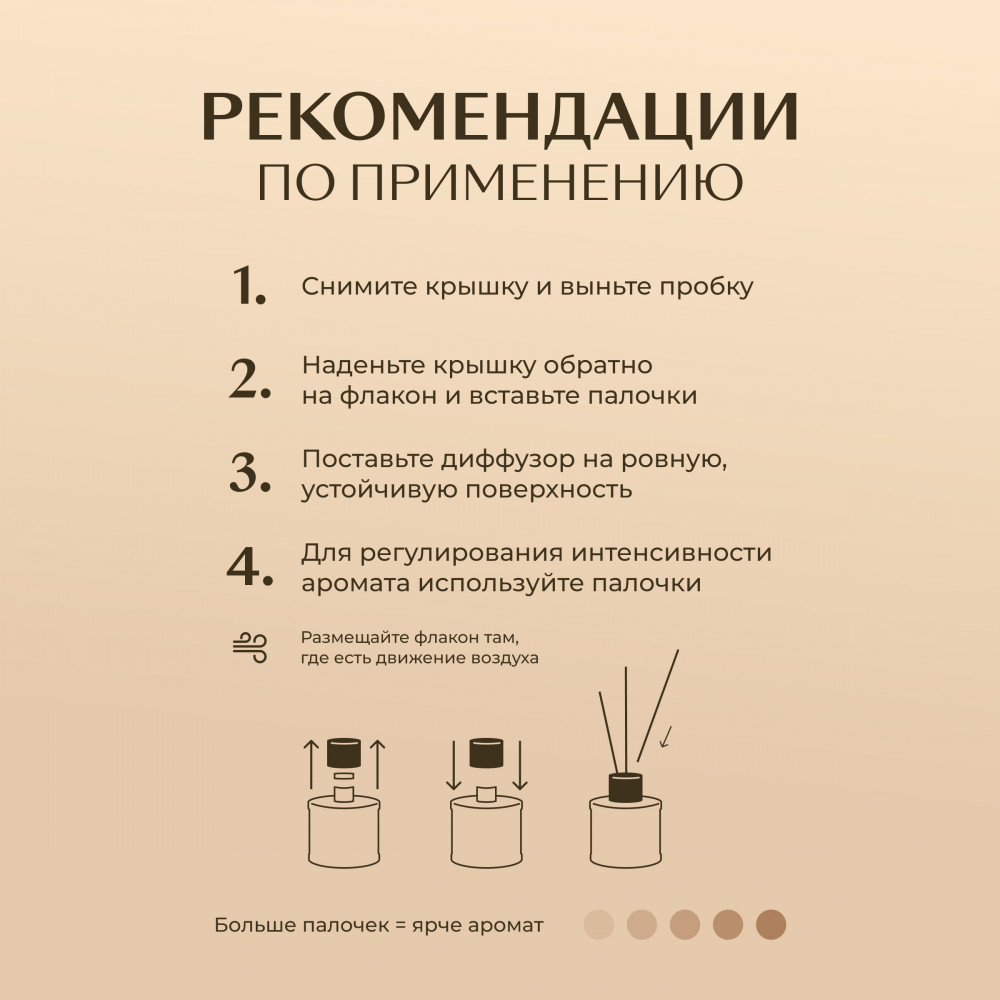 РЕКОМЕНДАЦИИ
ПО ПРИМЕНЕНИЮ

1. Снимите крышку и выньте пробку

2. Наденьте крышку обратно на флакон и вставьте палочки

3. Поставьте диффузор на ровную, устойчивую поверхность

4. Для регулирования интенсивности аромата используйте палочки

Размещайте флакон там, где есть движение воздуха

Больше палочек = ярче аромат